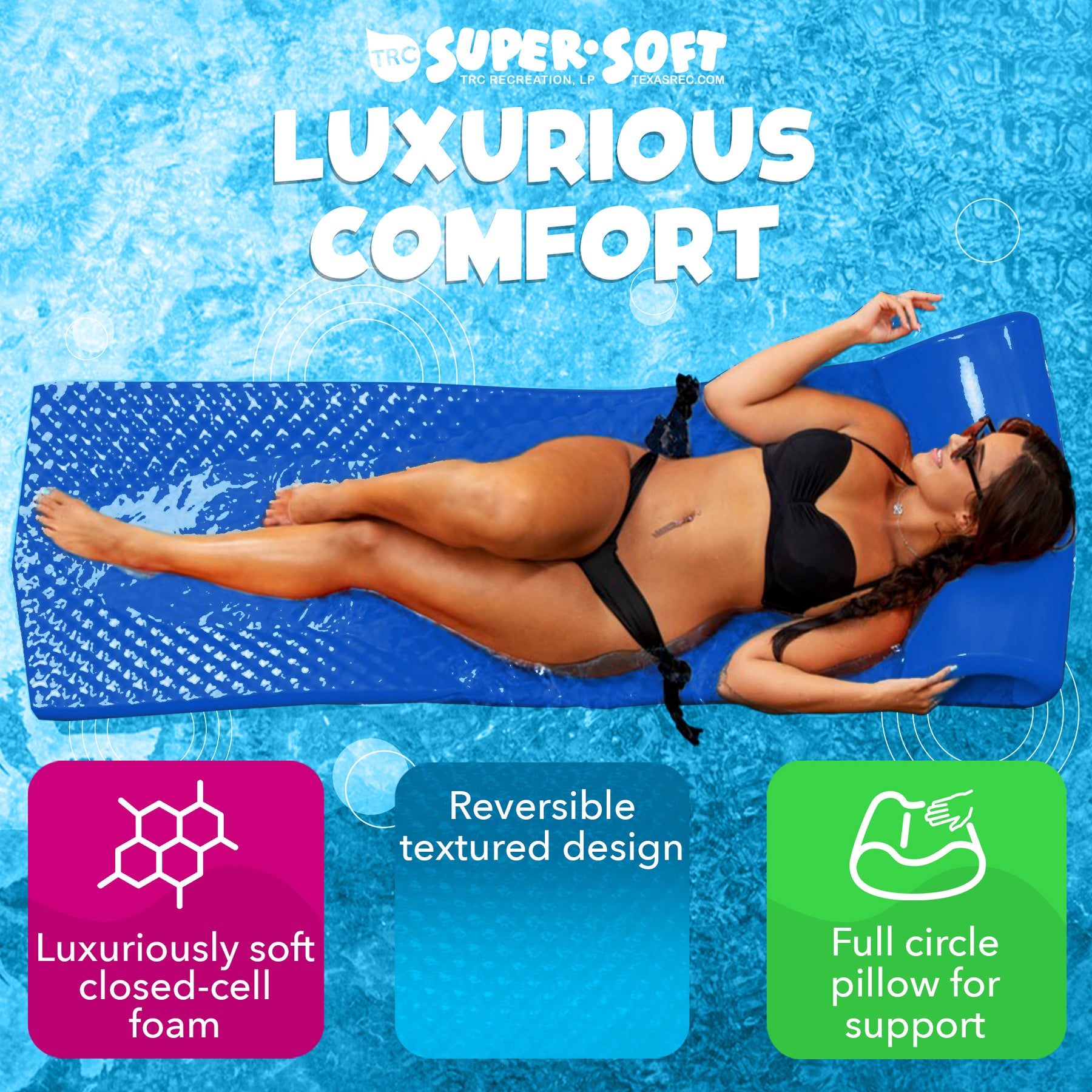 TRC SUPER·SOFT
TRC RECREATION, LP TEXASREC.COM

LUXURIOUS COMFORT

Luxuriously soft closed-cell foam

Reversible textured design

Full circle pillow for support