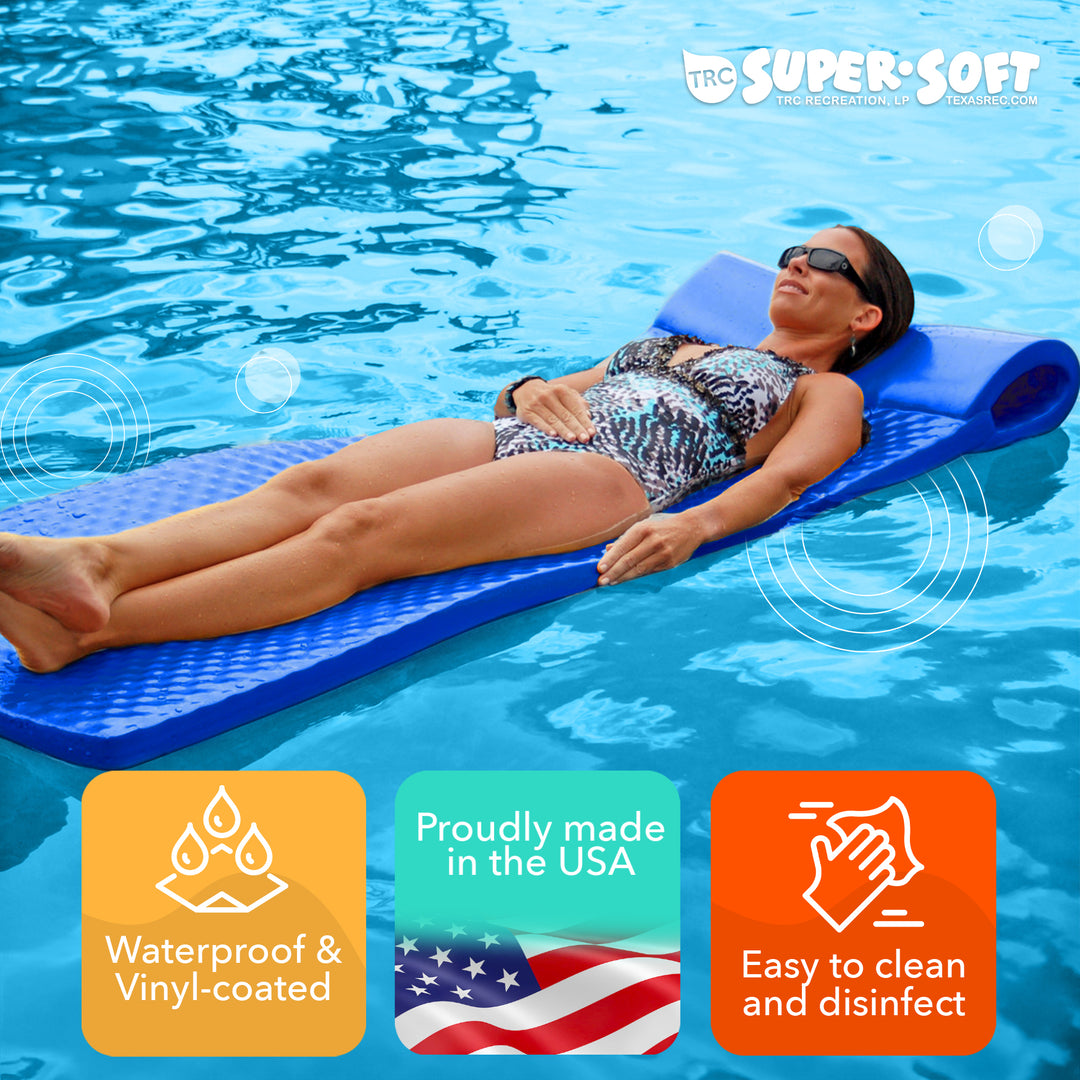 TRC SUPER·SOFT
TRC RECREATION, LP TEXASREC.COM

Waterproof & Vinyl-coated

Proudly made in the USA

Easy to clean and disinfect