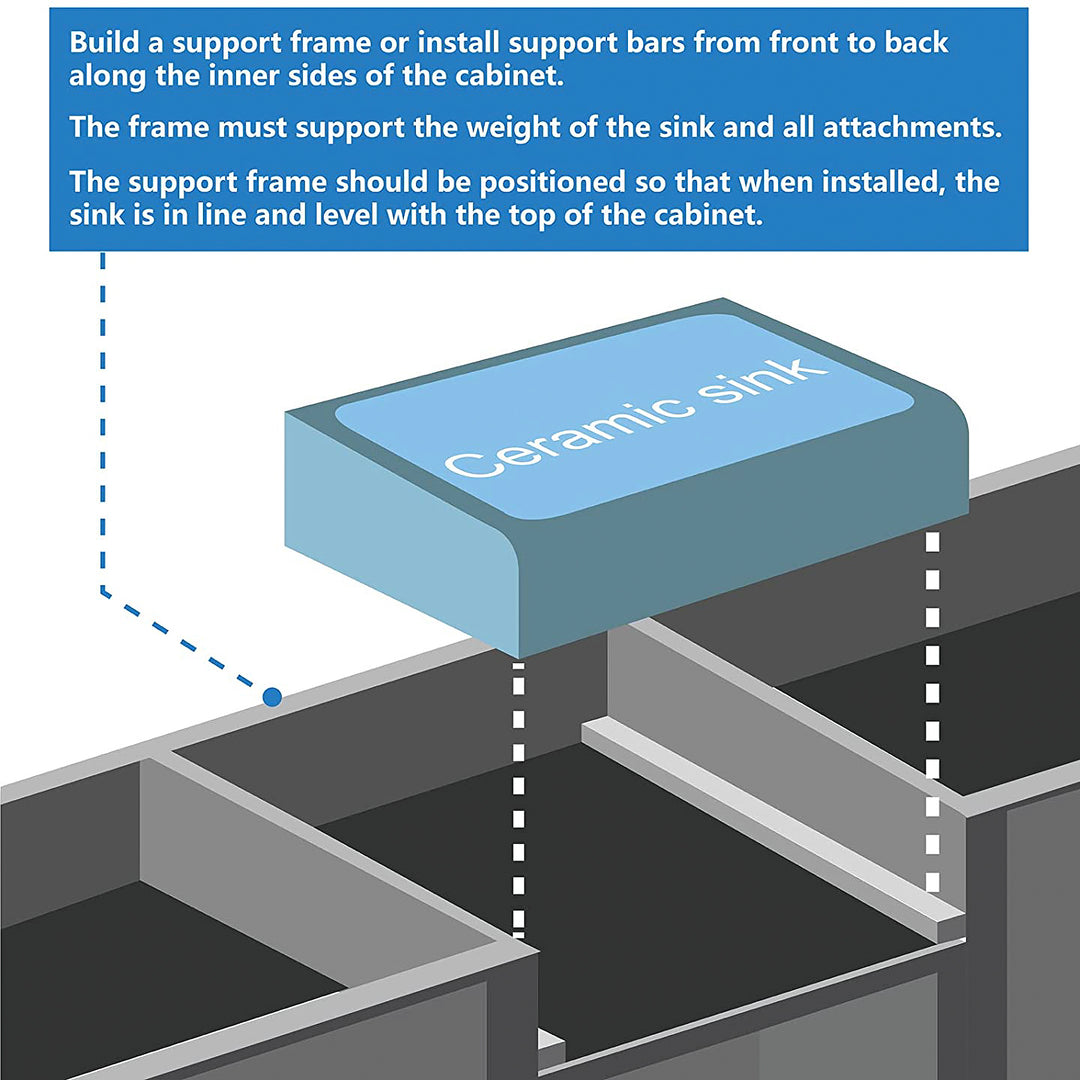 Build a support frame or install support bars from front to back along the inner sides of the cabinet.

The frame must support the weight of the sink and all attachments.

The support frame should be positioned so that when installed, the sink is in line and level with the top of the cabinet.

Ceramic sink