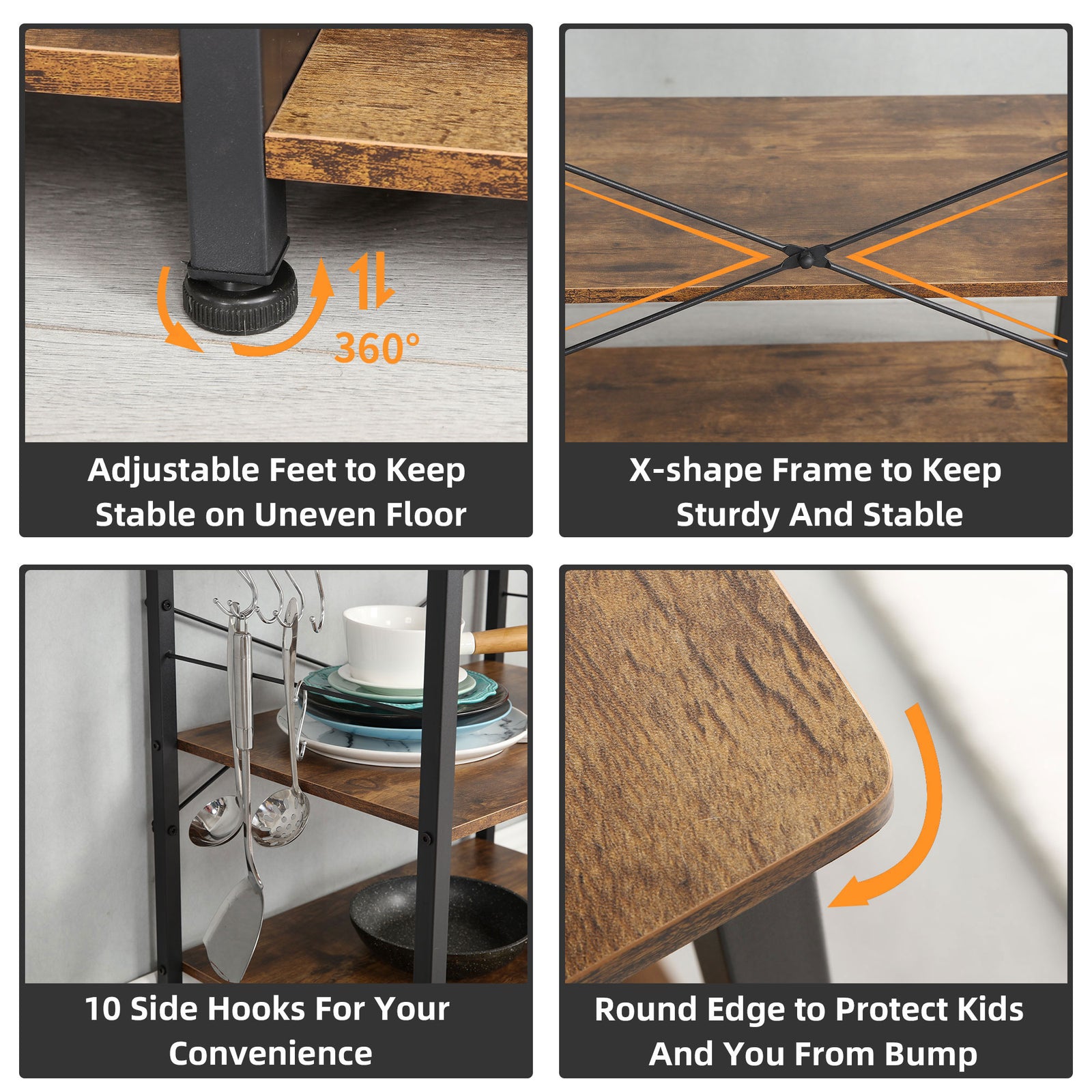 360°

Adjustable Feet to Keep Stable on Uneven Floor

X-shape Frame to Keep Sturdy And Stable

10 Side Hooks For Your Convenience

Round Edge to Protect Kids And You From Bump