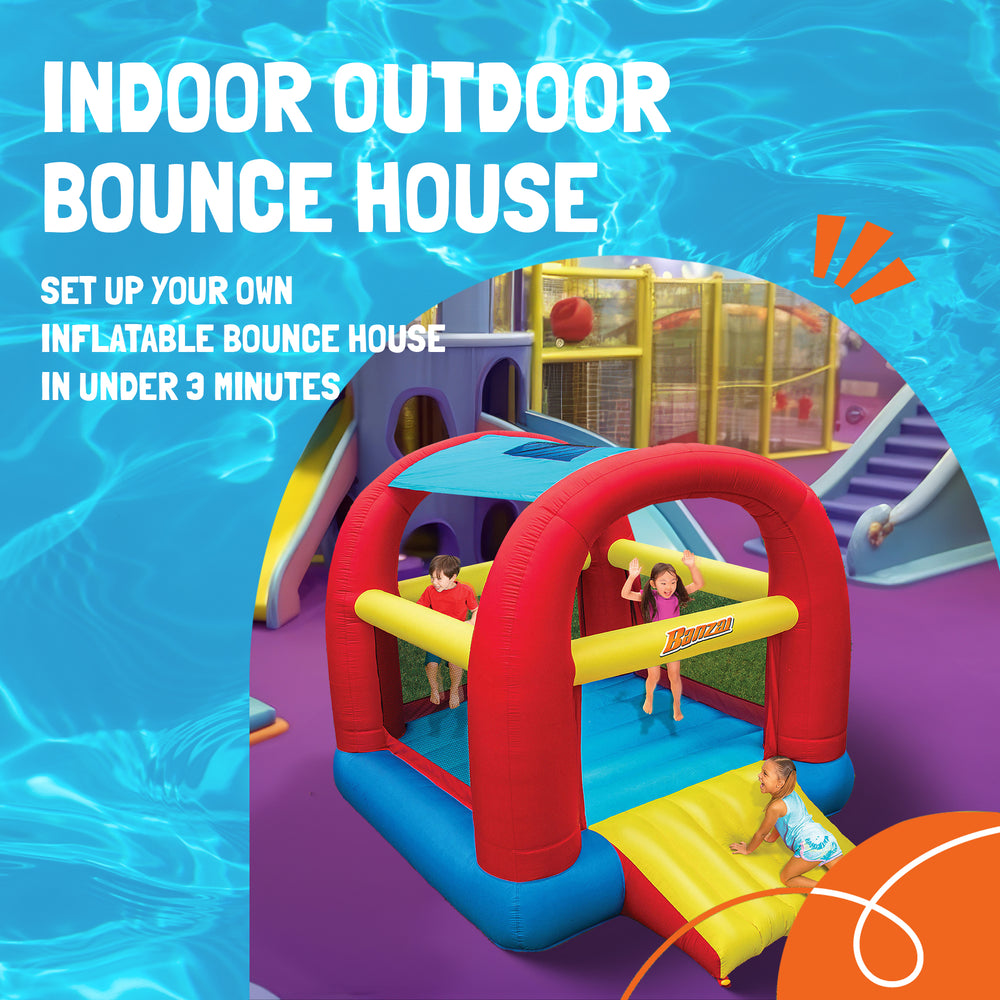 INDOOR OUTDOOR BOUNCE HOUSE

SET UP YOUR OWN INFLATABLE BOUNCE HOUSE IN UNDER 3 MINUTES

Banzai