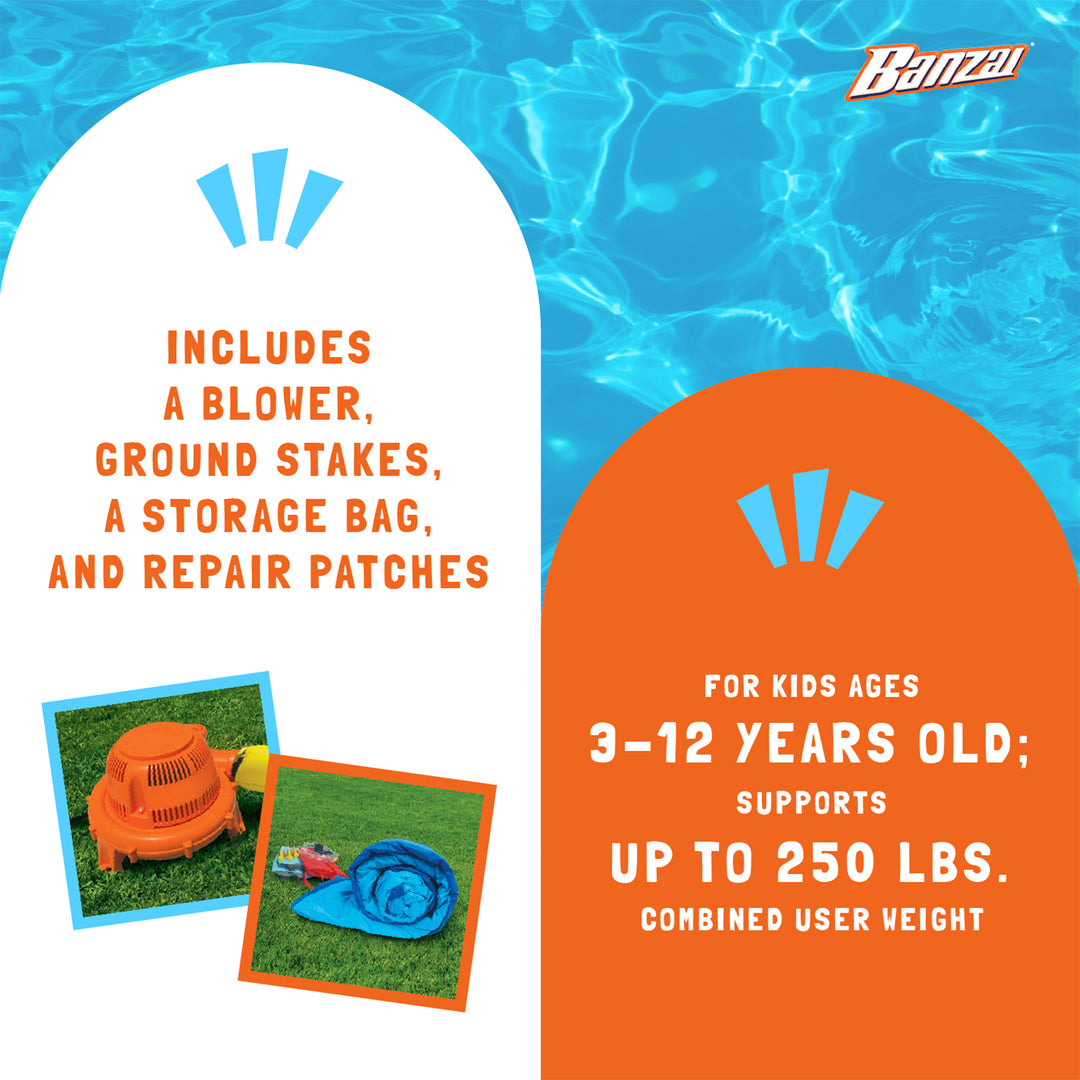 Banzai

INCLUDES A BLOWER, GROUND STAKES, A STORAGE BAG, AND REPAIR PATCHES

FOR KIDS AGES
3-12 YEARS OLD;
SUPPORTS
UP TO 250 LBS.
COMBINED USER WEIGHT