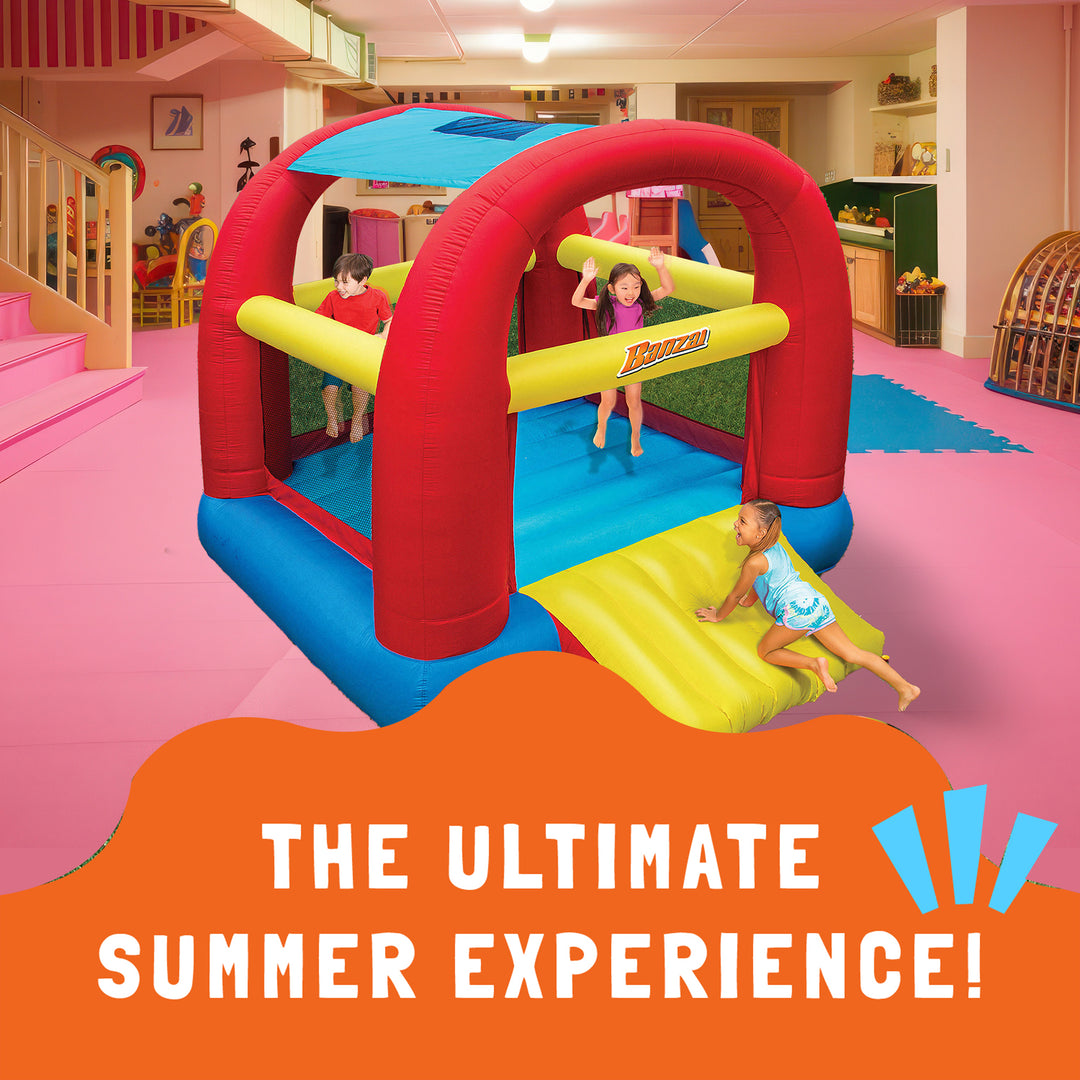 Banzai

THE ULTIMATE SUMMER EXPERIENCE!