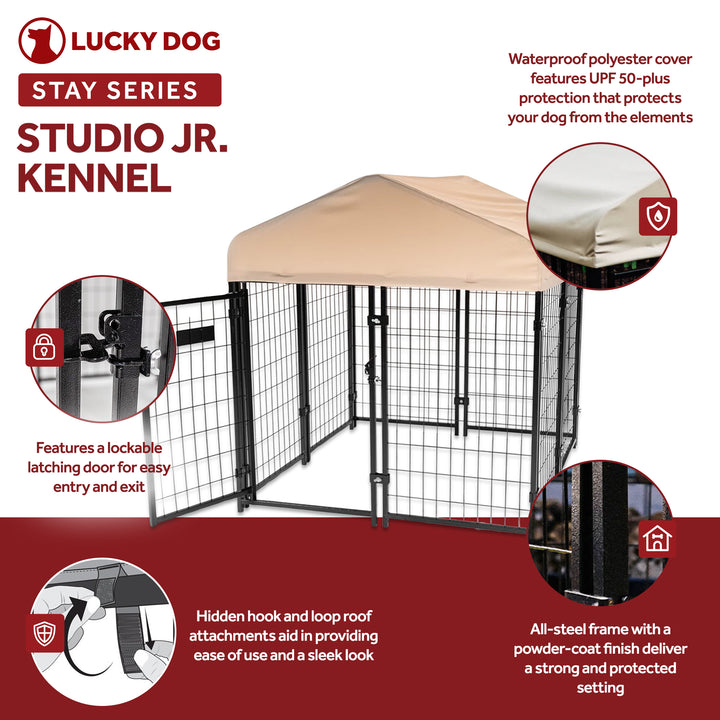 LUCKY DOG

STAY SERIES

STUDIO JR. KENNEL

Waterproof polyester cover features UPF 50-plus protection that protects your dog from the elements

Features a lockable latching door for easy entry and exit

Hidden hook and loop roof attachments aid in providing ease of use and a sleek look

All-steel frame with a powder-coat finish deliver a strong and protected setting