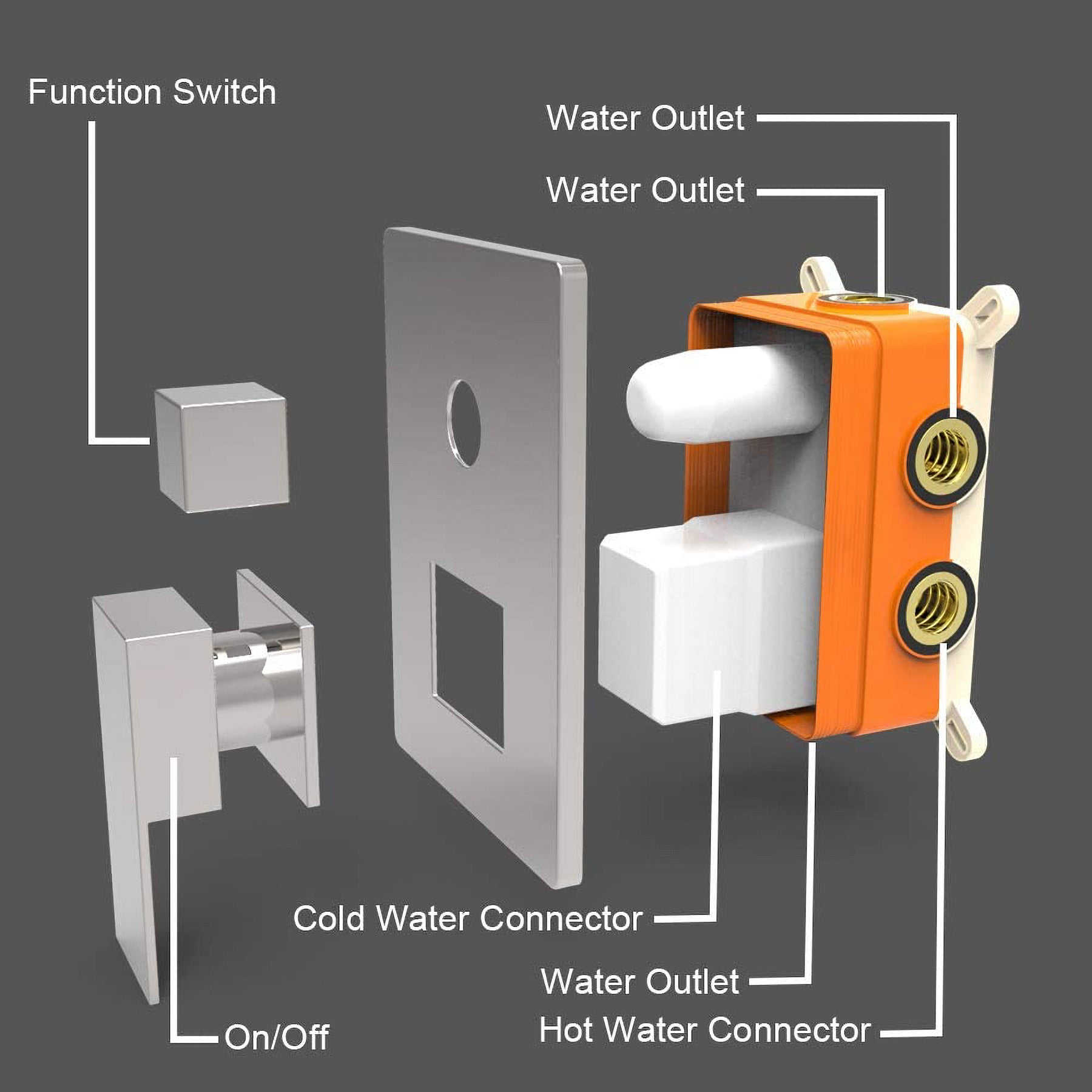 Function Switch

Water Outlet

Water Outlet

Cold Water Connector

Water Outlet

Hot Water Connector

On/Off