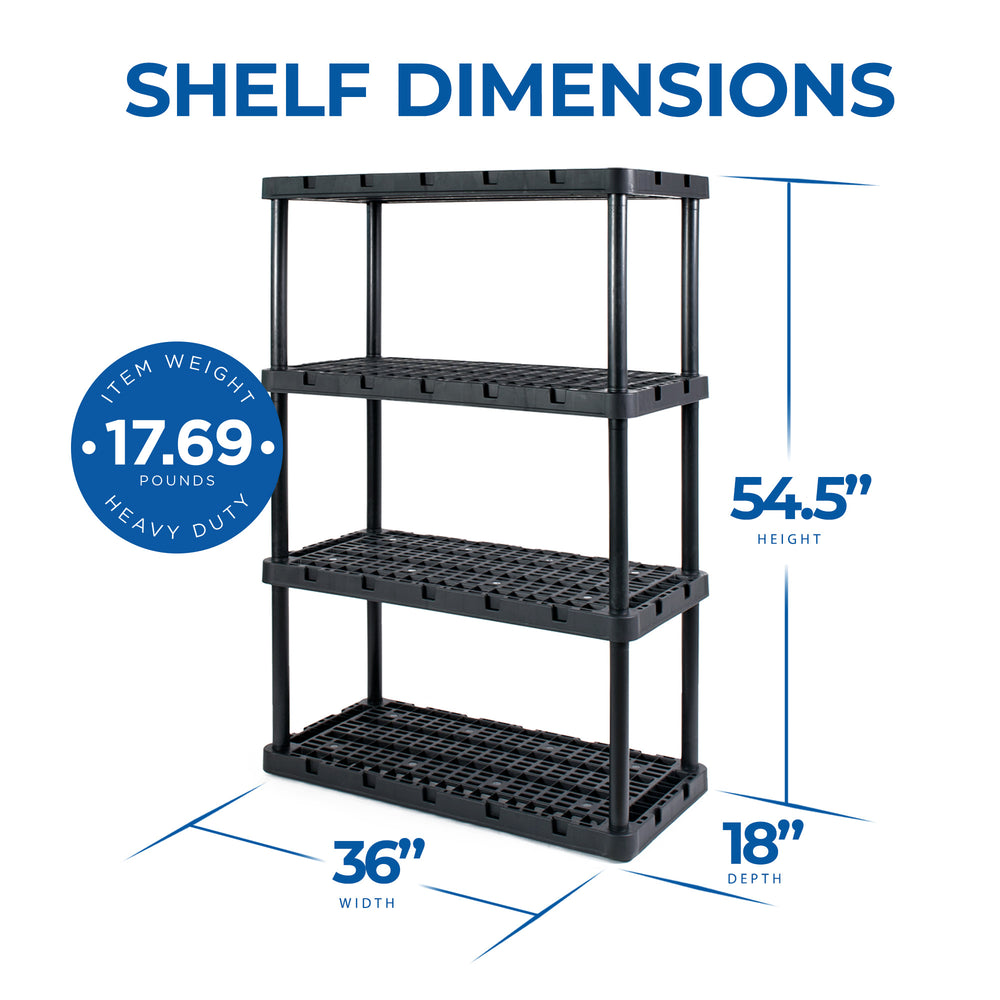 SHELF DIMENSIONS

ITEM WEIGHT
•17.69•
POUNDS
HEAVY DUTY

54.5”
HEIGHT

36”
WIDTH

18”
DEPTH