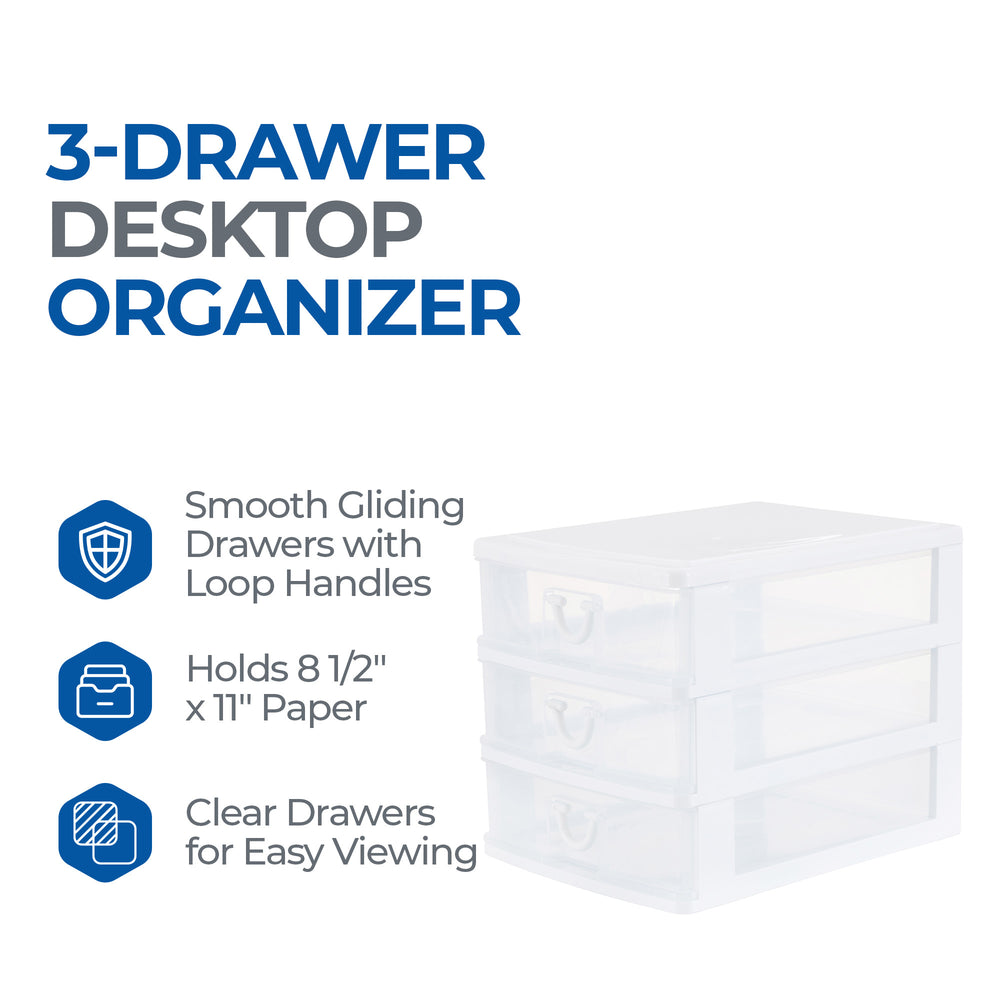 3-DRAWER
DESKTOP
ORGANIZER

Smooth Gliding Drawers with Loop Handles

Holds 8 1/2" x 11" Paper

Clear Drawers for Easy Viewing