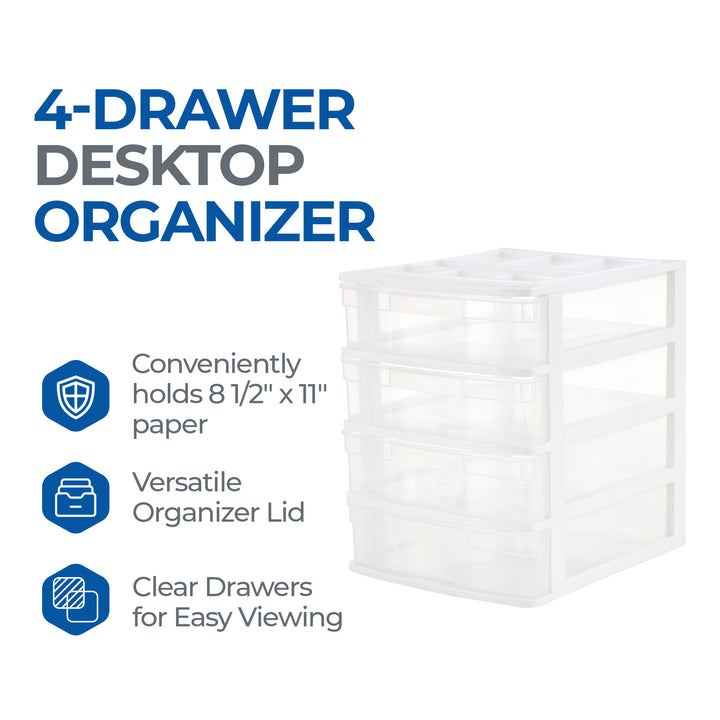 4-DRAWER
DESKTOP
ORGANIZER

Conveniently holds 8 1/2" x 11" paper

Versatile Organizer Lid

Clear Drawers for Easy Viewing