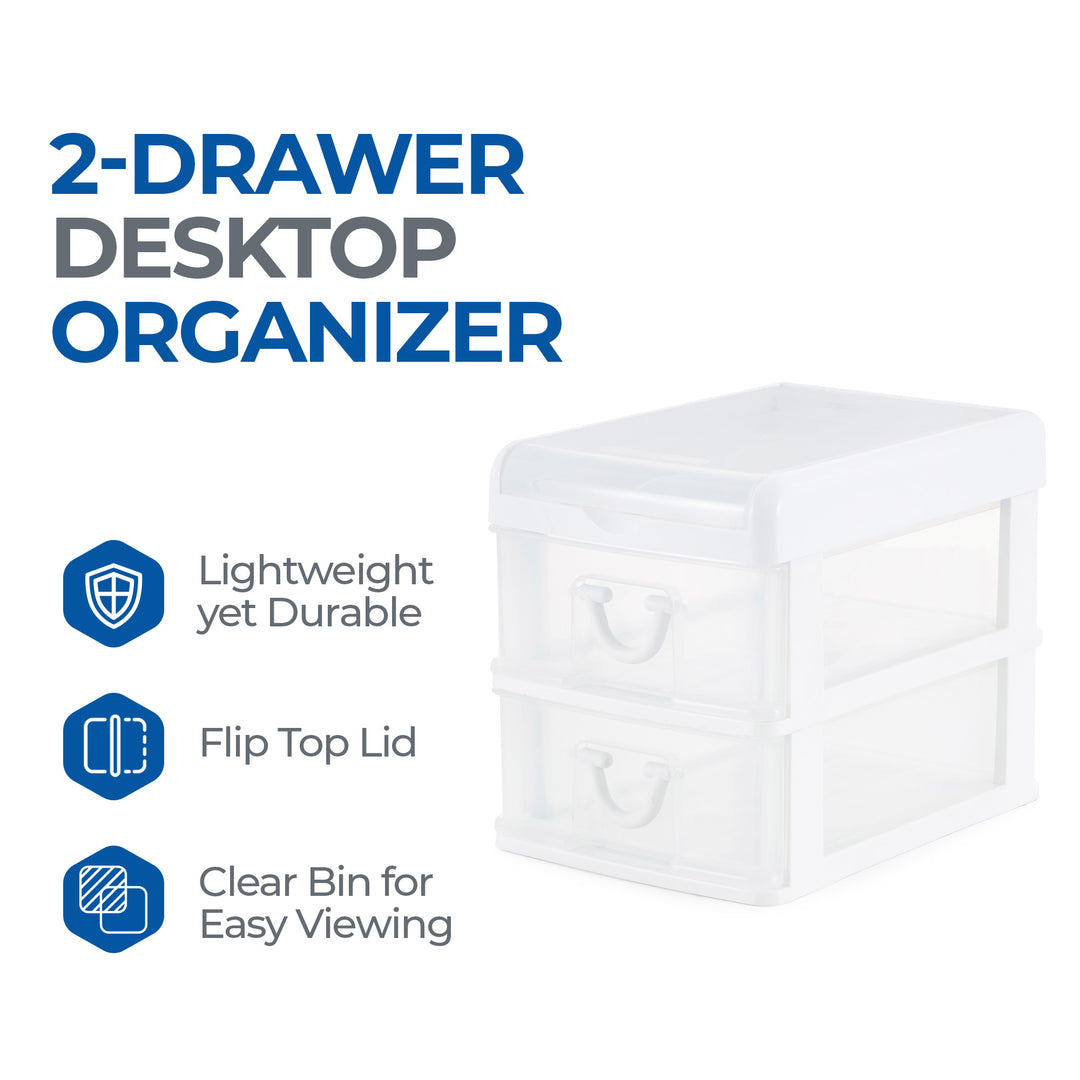 2-DRAWER
DESKTOP
ORGANIZER

Lightweight yet Durable

Flip Top Lid

Clear Bin for Easy Viewing