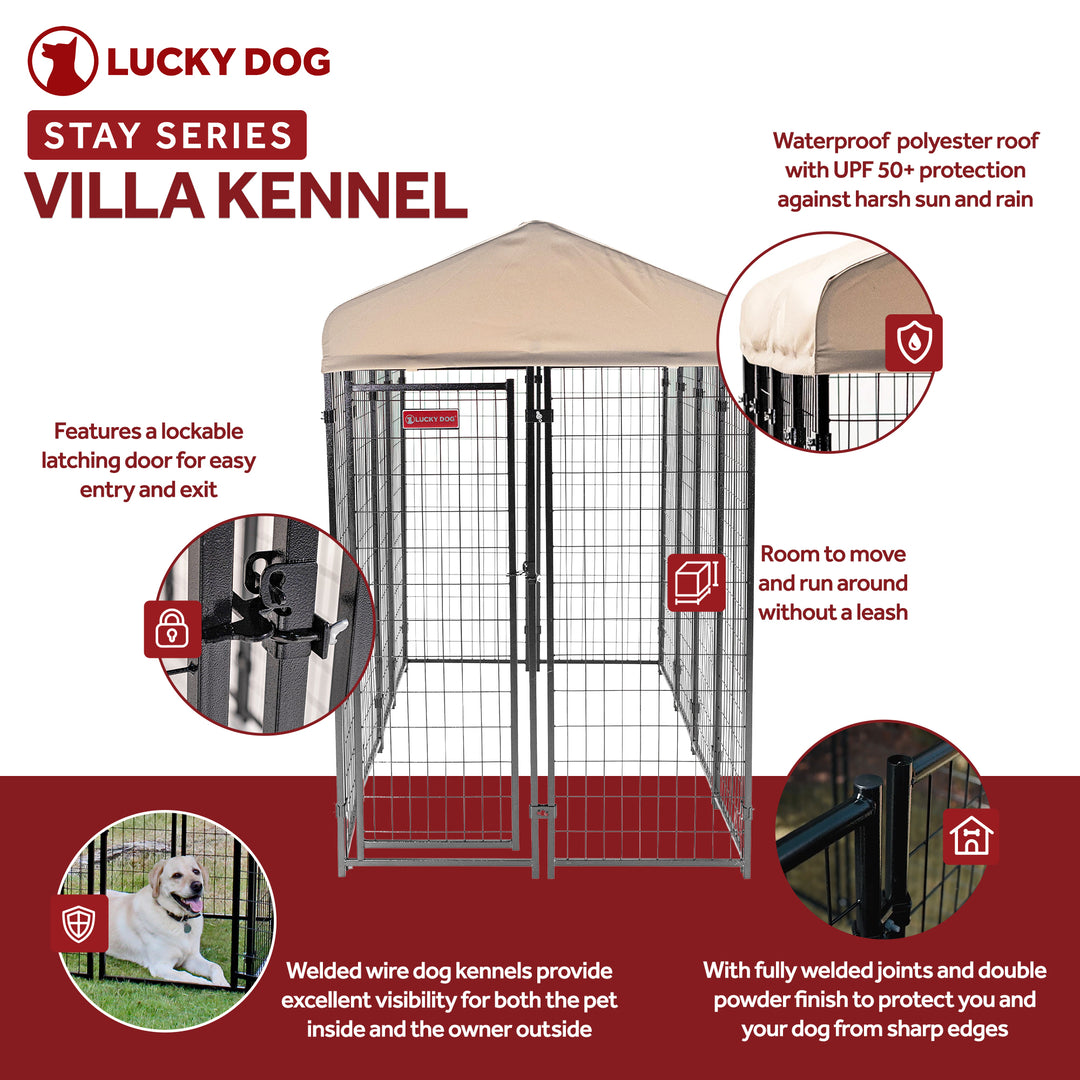 LUCKY DOG

STAY SERIES

VILLA KENNEL

Waterproof polyester roof with UPF 50+ protection against harsh sun and rain

LUCKY DOG

Features a lockable latching door for easy entry and exit

Room to move and run around without a leash

Welded wire dog kennels provide excellent visibility for both the pet inside and the owner outside

With fully welded joints and double powder finish to protect you and your dog from sharp edges