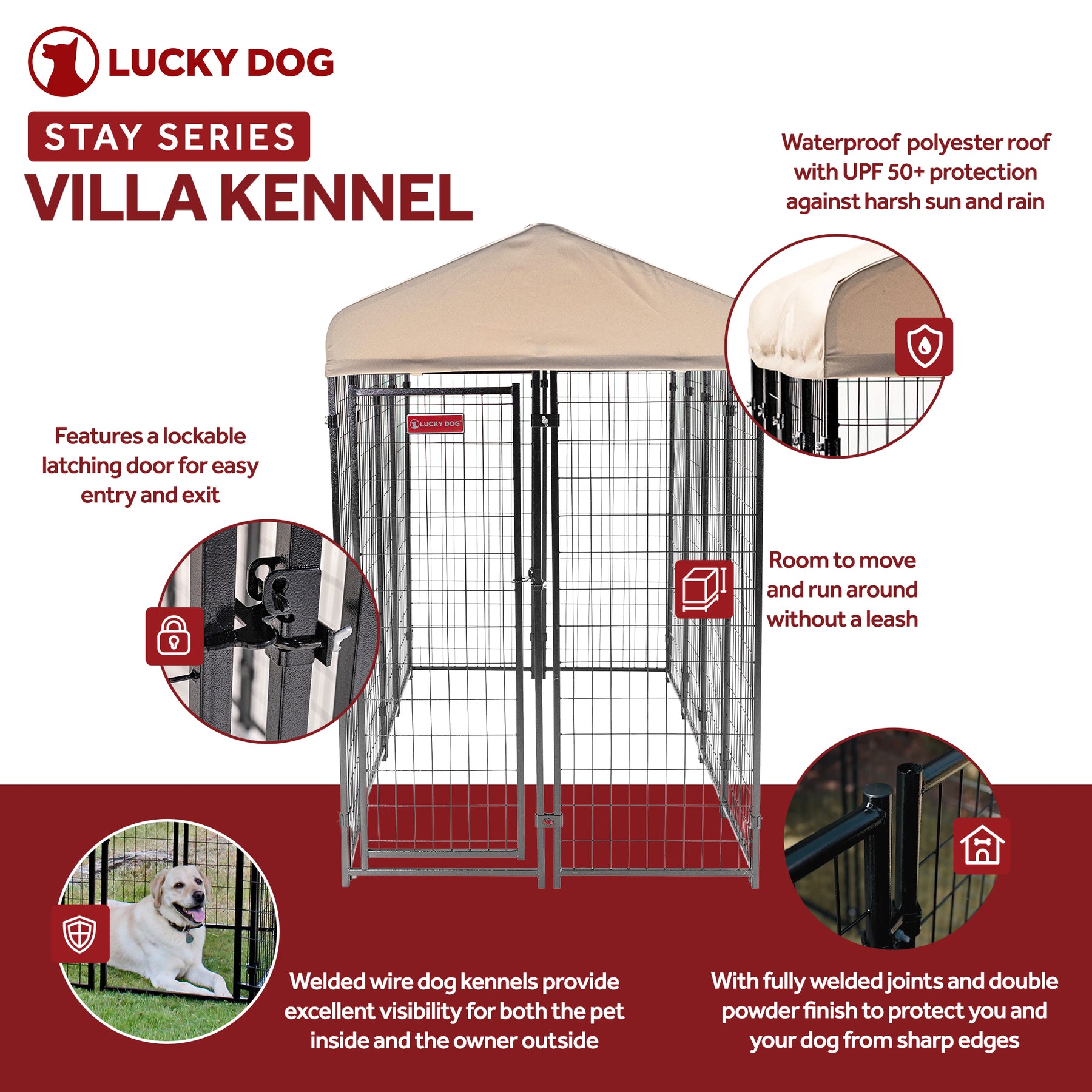 LUCKY DOG

STAY SERIES

VILLA KENNEL

Waterproof polyester roof with UPF 50+ protection against harsh sun and rain

LUCKY DOG

Features a lockable latching door for easy entry and exit

Room to move and run around without a leash

Welded wire dog kennels provide excellent visibility for both the pet inside and the owner outside

With fully welded joints and double powder finish to protect you and your dog from sharp edges