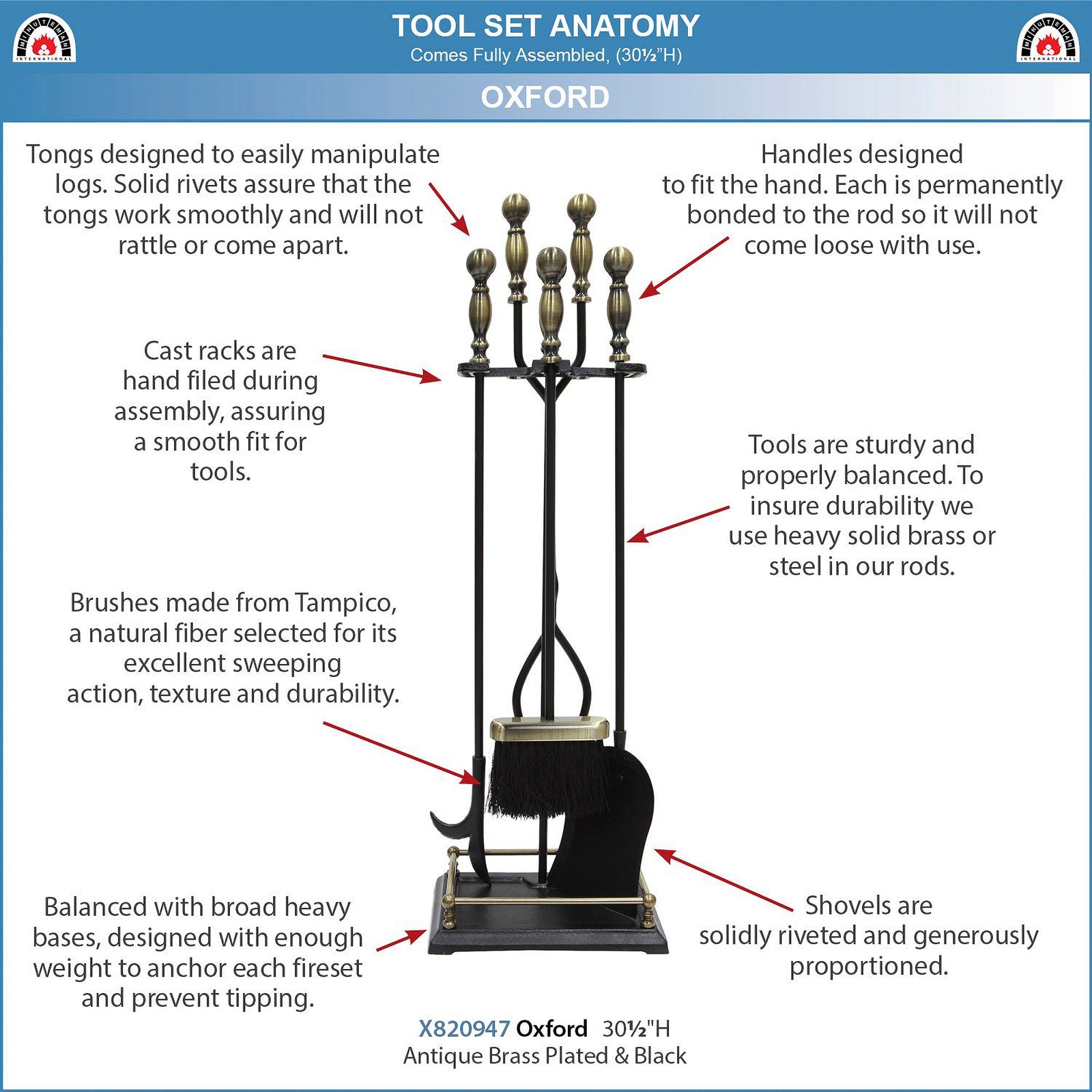 MINUTEMAN INTERNATIONAL

TOOL SET ANATOMY
Comes Fully Assembled, (30½"H)

MINUTEMAN INTERNATIONAL

OXFORD

Tongs designed to easily manipulate logs. Solid rivets assure that the tongs work smoothly and will not rattle or come apart.

Handles designed to fit the hand. Each is permanently bonded to the rod so it will not come loose with use.

Cast racks are hand filed during assembly, assuring a smooth fit for tools.

Tools are sturdy and properly balanced. To insure durability we use heavy solid brass or steel in our rods.

Brushes made from Tampico, a natural fiber selected for its excellent sweeping action, texture and durability.

Balanced with broad heavy bases, designed with enough weight to anchor each fireset and prevent tipping.

Shovels are solidly riveted and generously proportioned.

X820947 Oxford 30½"H
Antique Brass Plated & Black