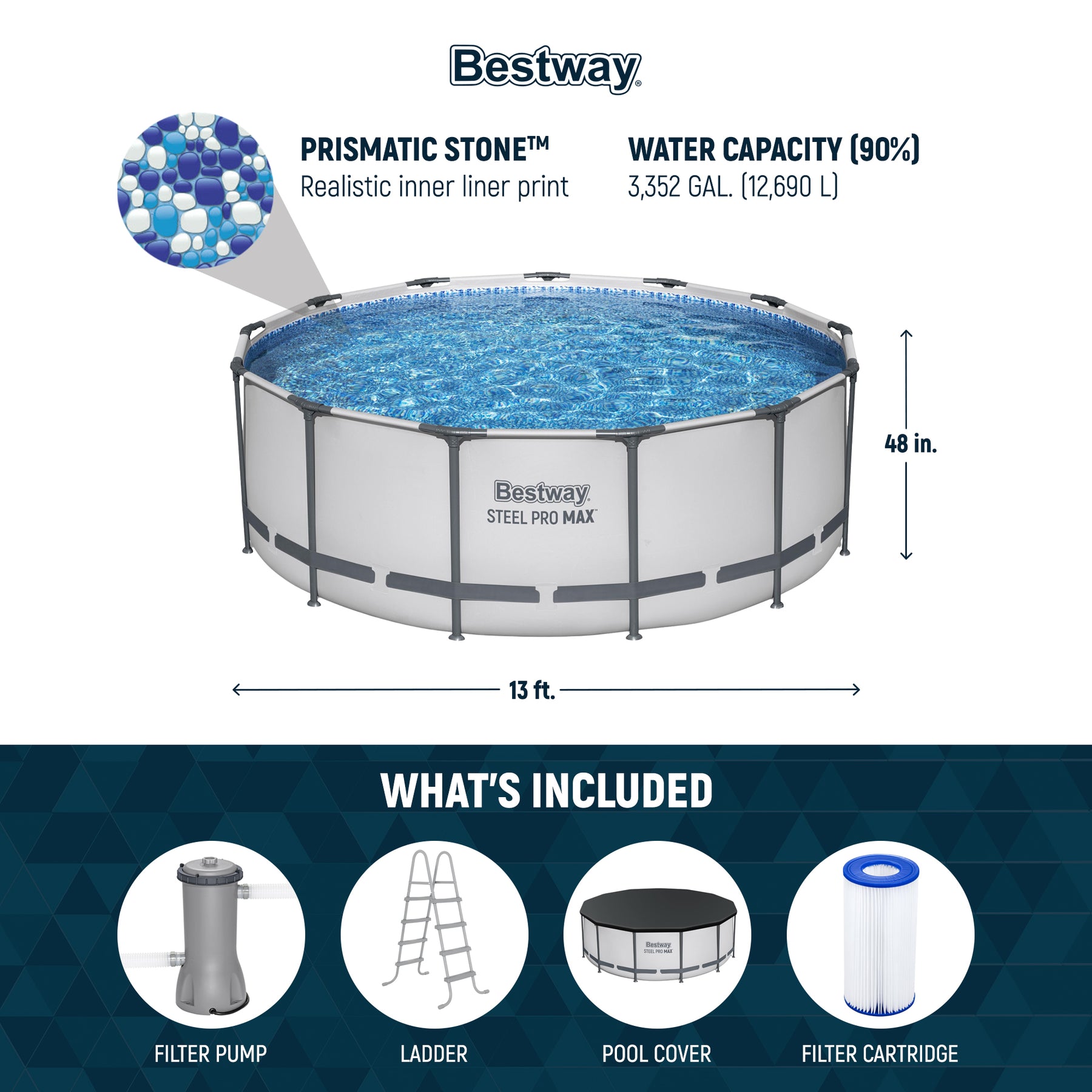 Bestway®

PRISMATIC STONE™
Realistic inner liner print

WATER CAPACITY (90%)
3,352 GAL. (12,690 L)

Bestway
STEEL PRO MAX™

48 in.

13 ft.

WHAT'S INCLUDED

Bestway
STEEL PRO MAX

FILTER PUMP

LADDER

POOL COVER

FILTER CARTRIDGE