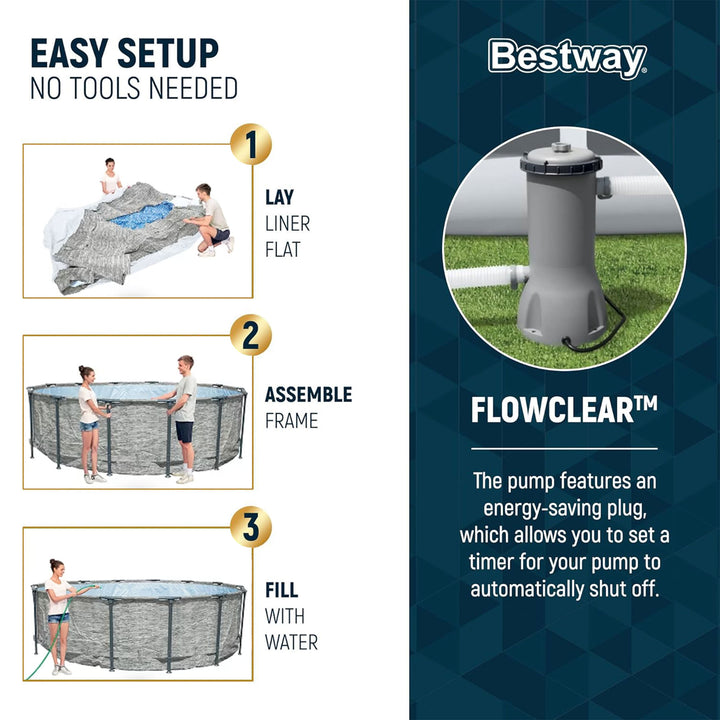 EASY SETUP
NO TOOLS NEEDED

1
LAY
LINER
FLAT

2
ASSEMBLE
FRAME

3
FILL
WITH
WATER

Bestway

FLOWCLEAR™

The pump features an energy-saving plug, which allows you to set a timer for your pump to automatically shut off.