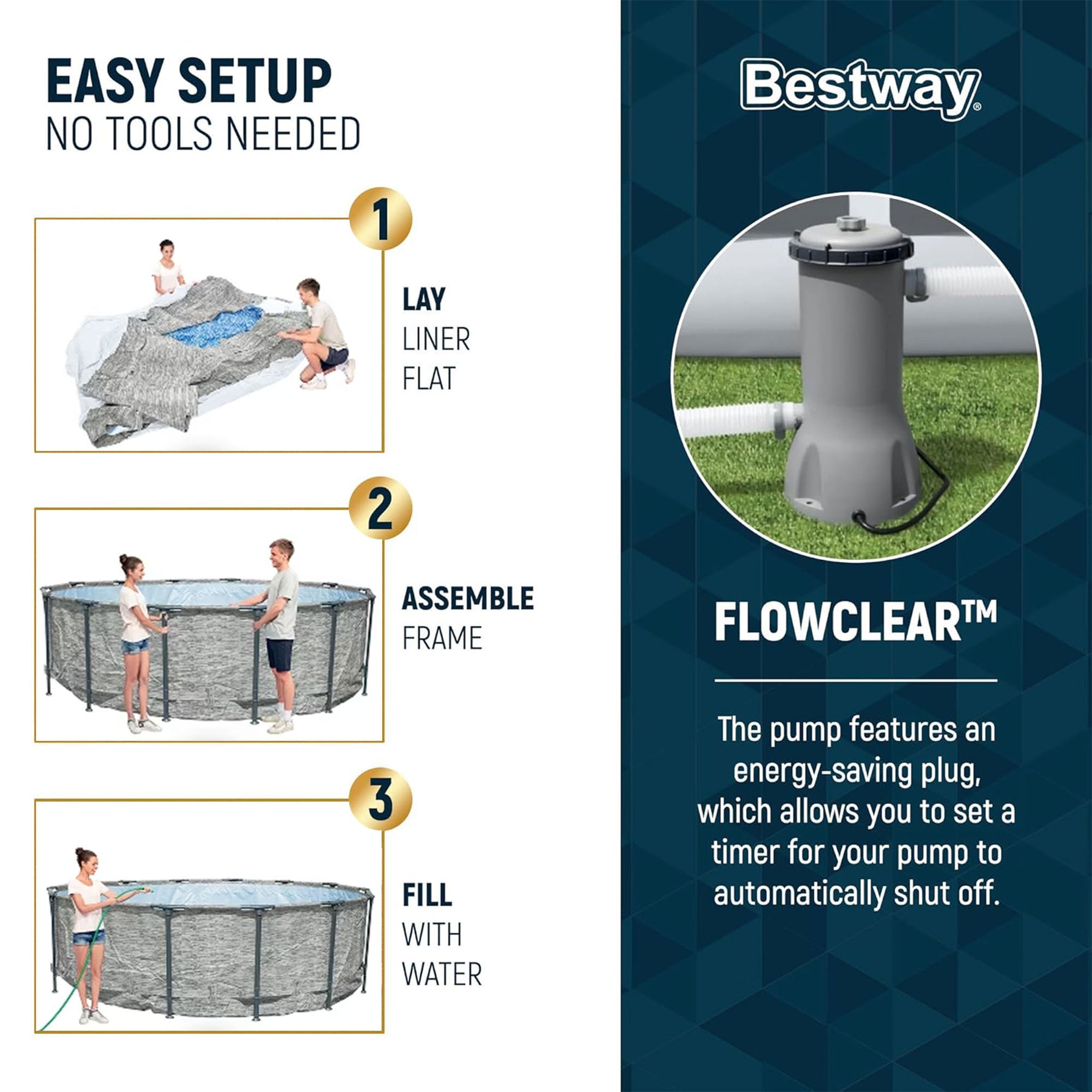 EASY SETUP
NO TOOLS NEEDED

1
LAY
LINER
FLAT

2
ASSEMBLE
FRAME

3
FILL
WITH
WATER

Bestway®

FLOWCLEAR™

The pump features an energy-saving plug, which allows you to set a timer for your pump to automatically shut off.