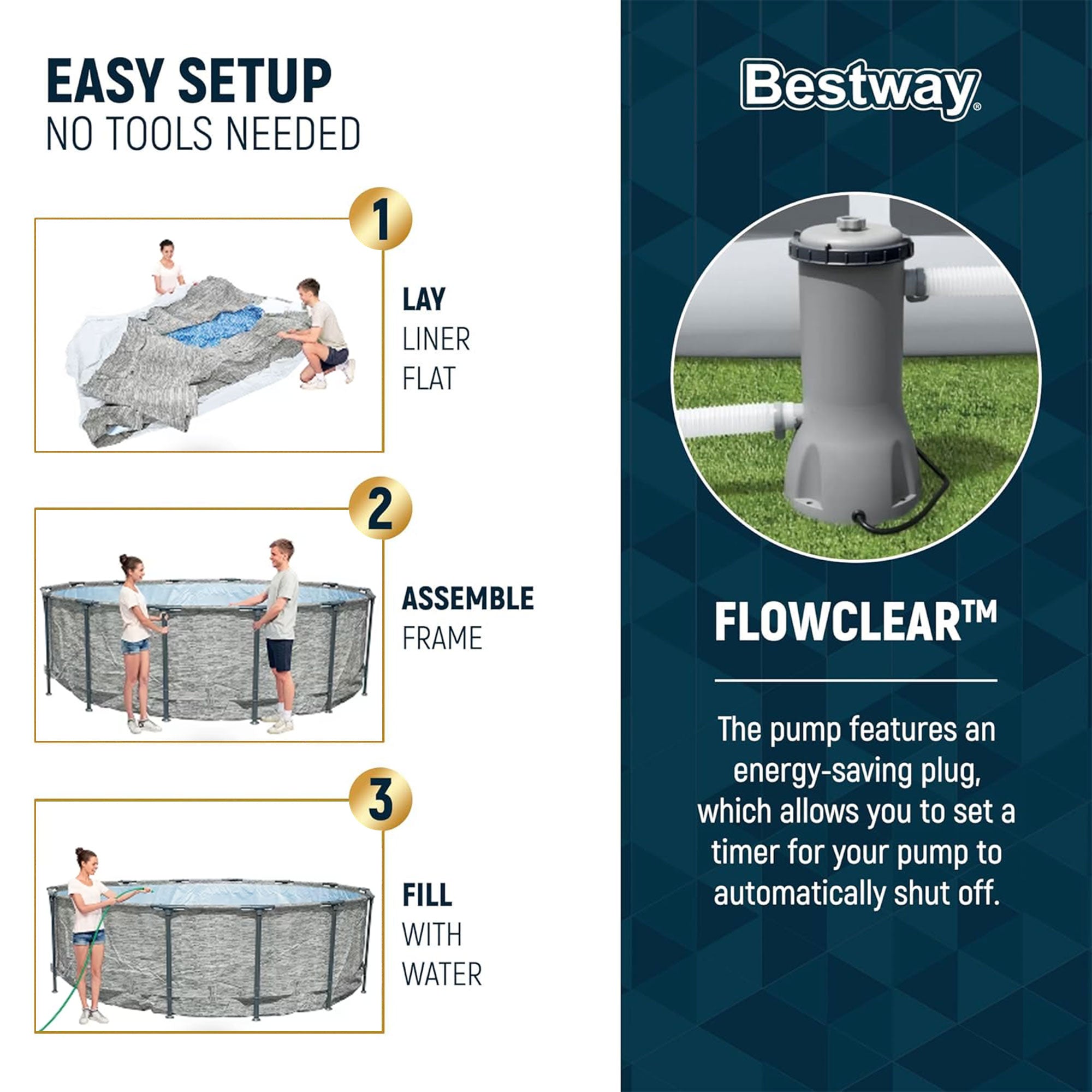 EASY SETUP
NO TOOLS NEEDED

1

LAY
LINER
FLAT

2

ASSEMBLE
FRAME

3

FILL
WITH
WATER

Bestway®

FLOWCLEAR™

The pump features an energy-saving plug, which allows you to set a timer for your pump to automatically shut off.