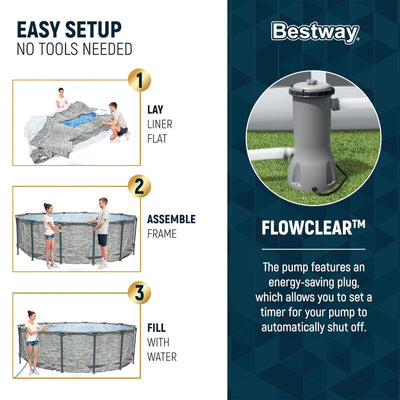 EASY SETUP
NO TOOLS NEEDED

1
LAY
LINER
FLAT

2
ASSEMBLE
FRAME

3
FILL
WITH
WATER

Bestway

FLOWCLEAR™

The pump features an energy-saving plug, which allows you to set a timer for your pump to automatically shut off.