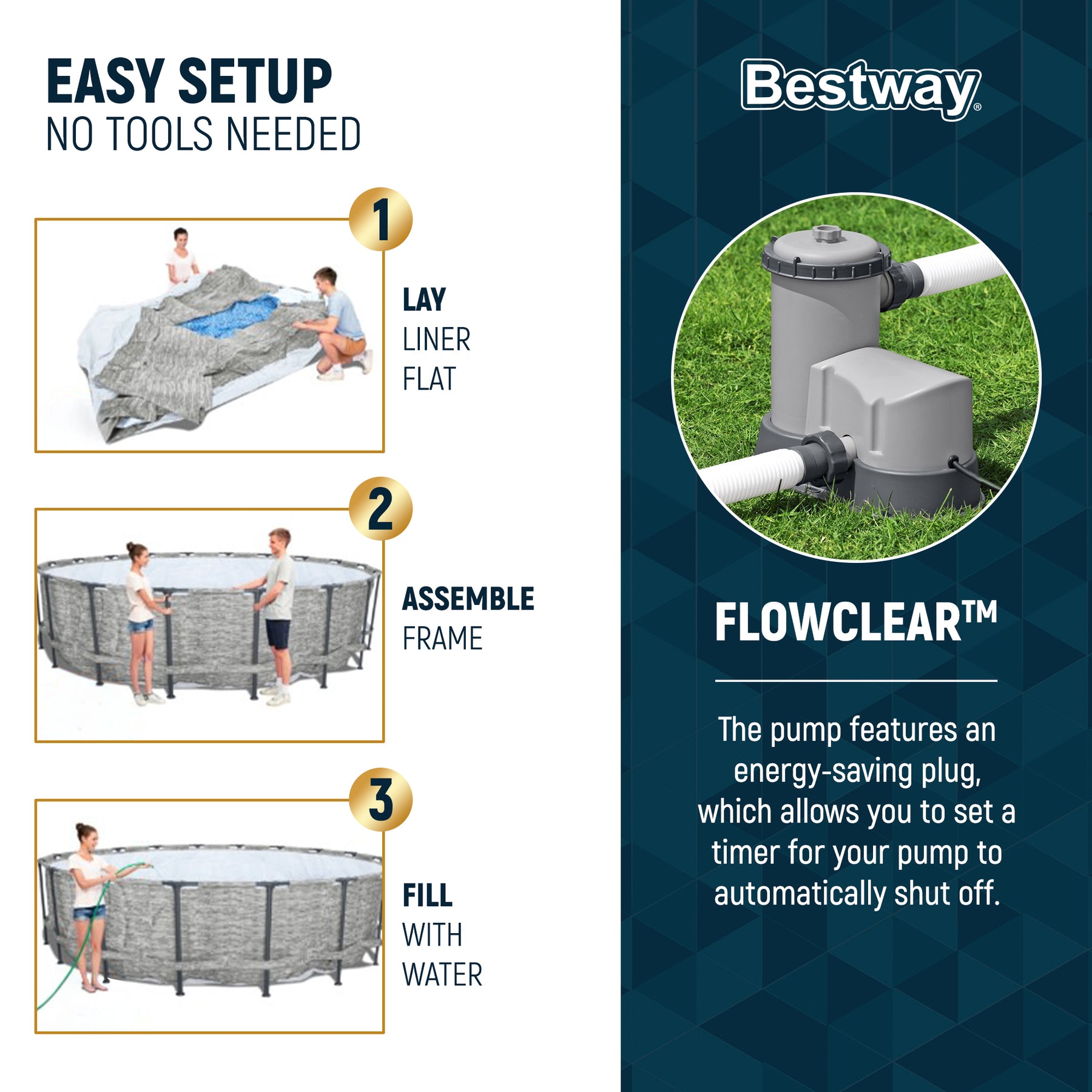 EASY SETUP
NO TOOLS NEEDED

1

LAY
LINER
FLAT

2

ASSEMBLE
FRAME

3

FILL
WITH
WATER

Bestway®

FLOWCLEAR™

The pump features an energy-saving plug, which allows you to set a timer for your pump to automatically shut off.