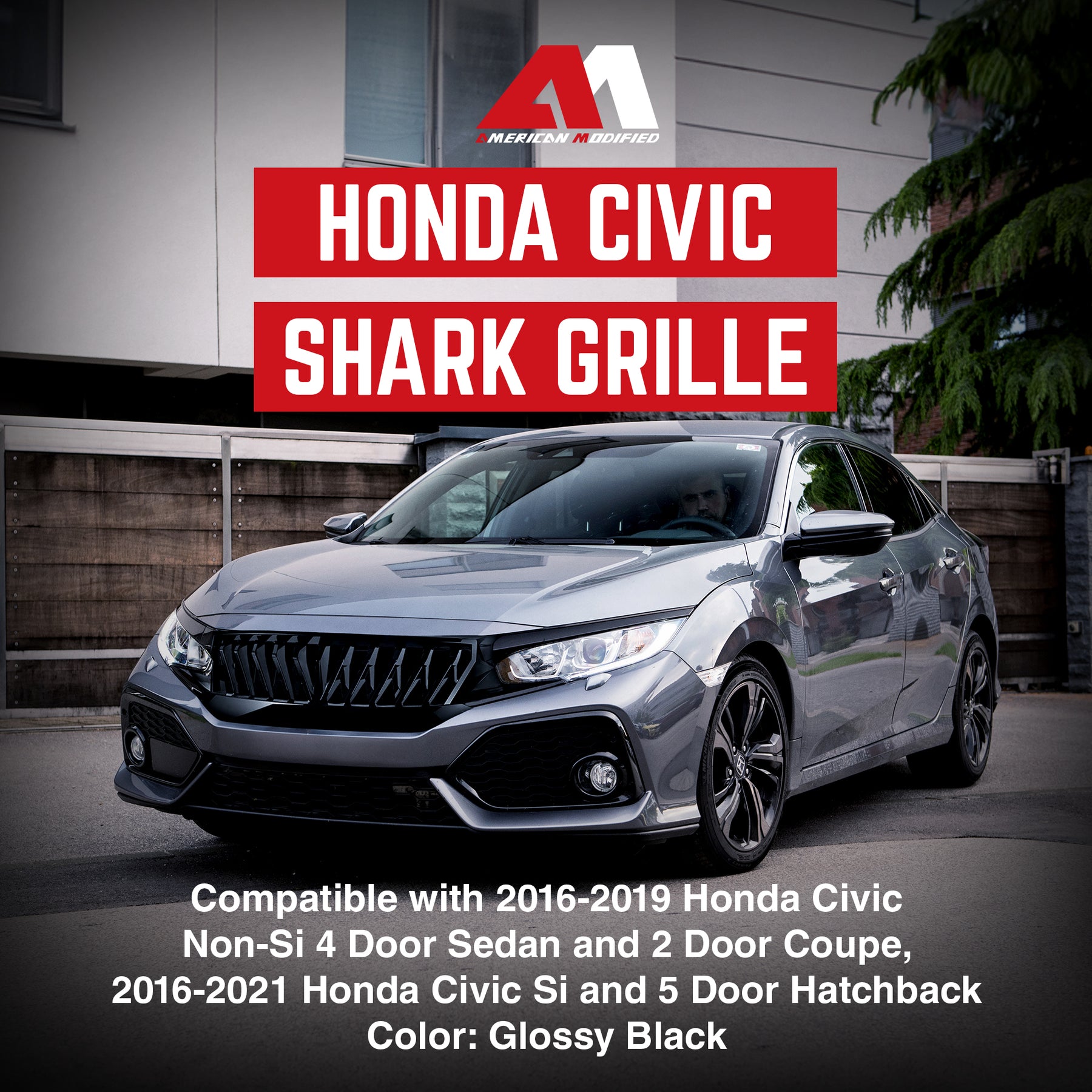 AMERICAN MODIFIED

HONDA CIVIC
SHARK GRILLE

Compatible with 2016-2019 Honda Civic Non-Si 4 Door Sedan and 2 Door Coupe, 2016-2021 Honda Civic Si and 5 Door Hatchback
Color: Glossy Black