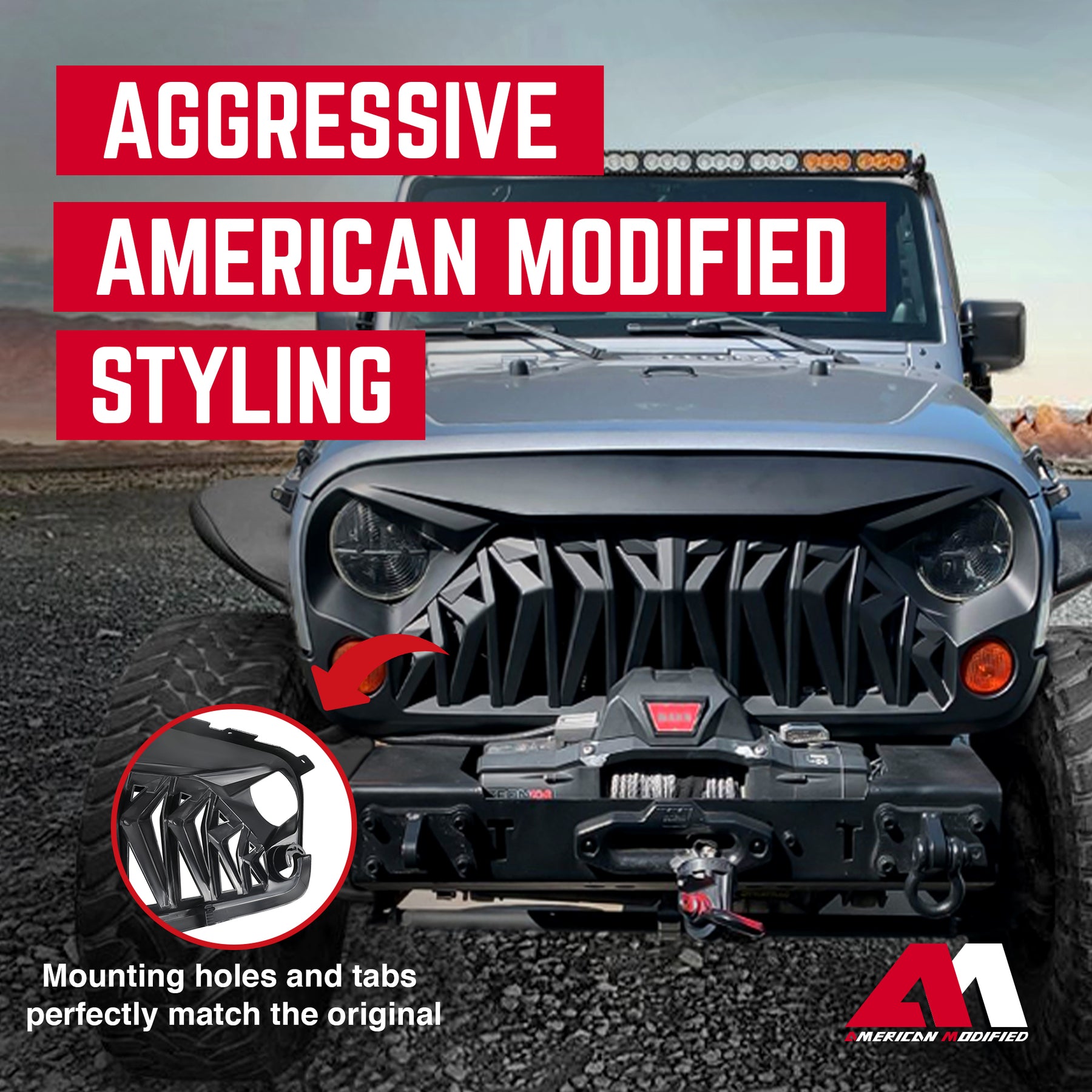 AGGRESSIVE
AMERICAN MODIFIED
STYLING

Mounting holes and tabs perfectly match the original

AM
AMERICAN MODIFIED