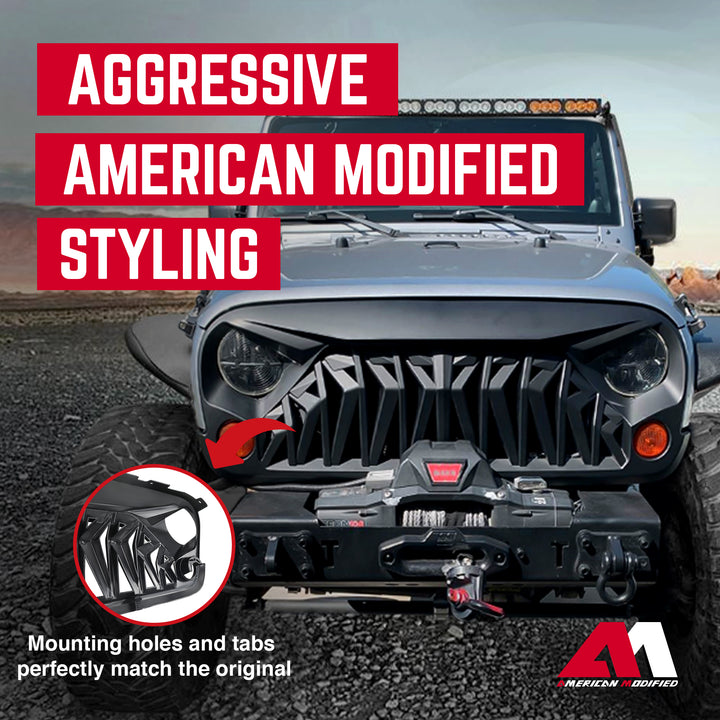 AGGRESSIVE AMERICAN MODIFIED STYLING

Mounting holes and tabs perfectly match the original

AM
AMERICAN MODIFIED