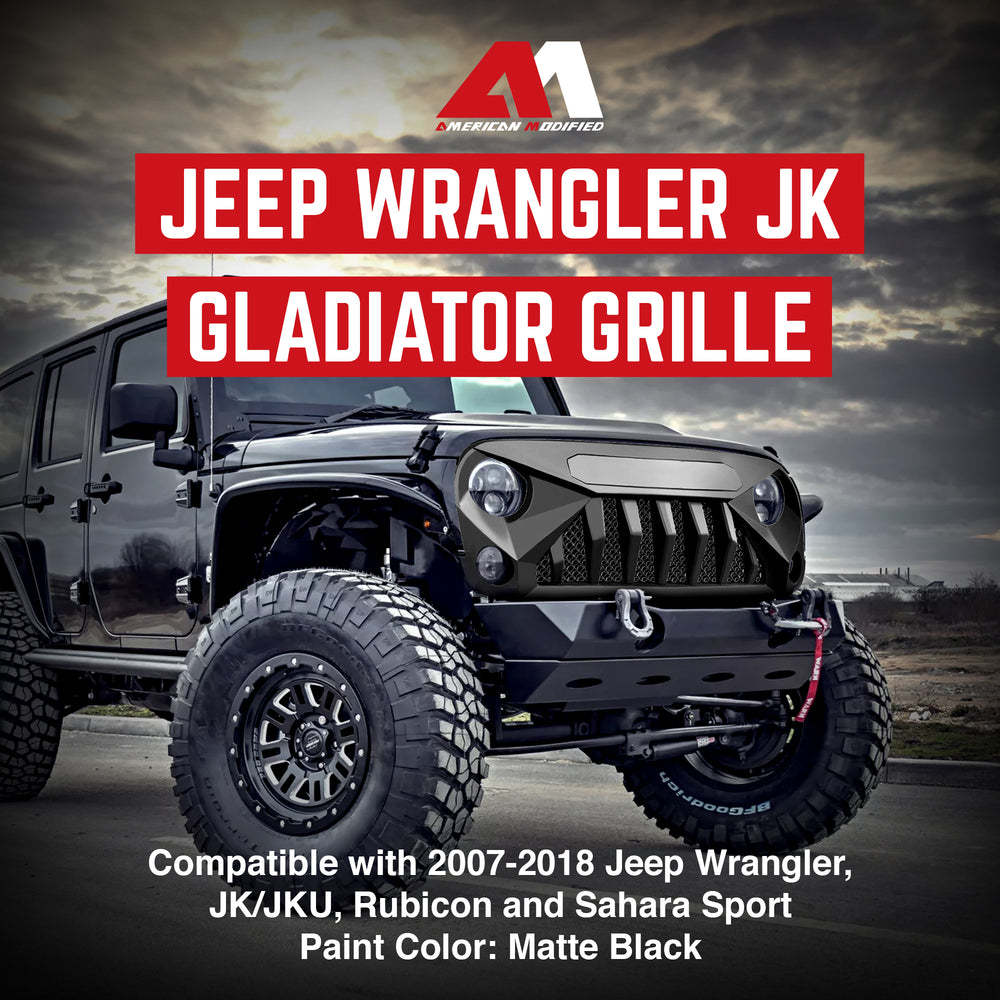 AMERICAN MODIFIED

JEEP WRANGLER JK
GLADIATOR GRILLE

BFGoodrich

Compatible with 2007-2018 Jeep Wrangler, JK/JKU, Rubicon and Sahara Sport
Paint Color: Matte Black