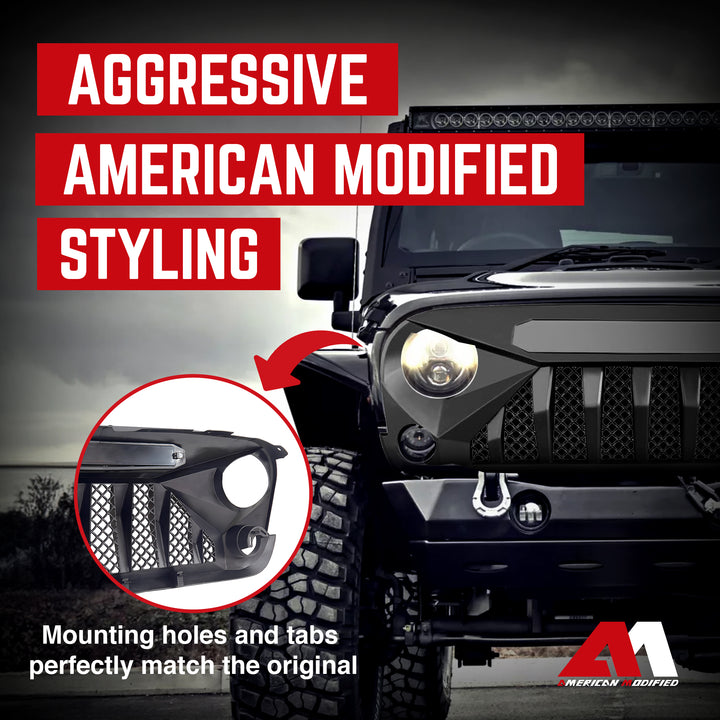 AGGRESSIVE
AMERICAN MODIFIED
STYLING

Mounting holes and tabs perfectly match the original

AM
AMERICAN MODIFIED