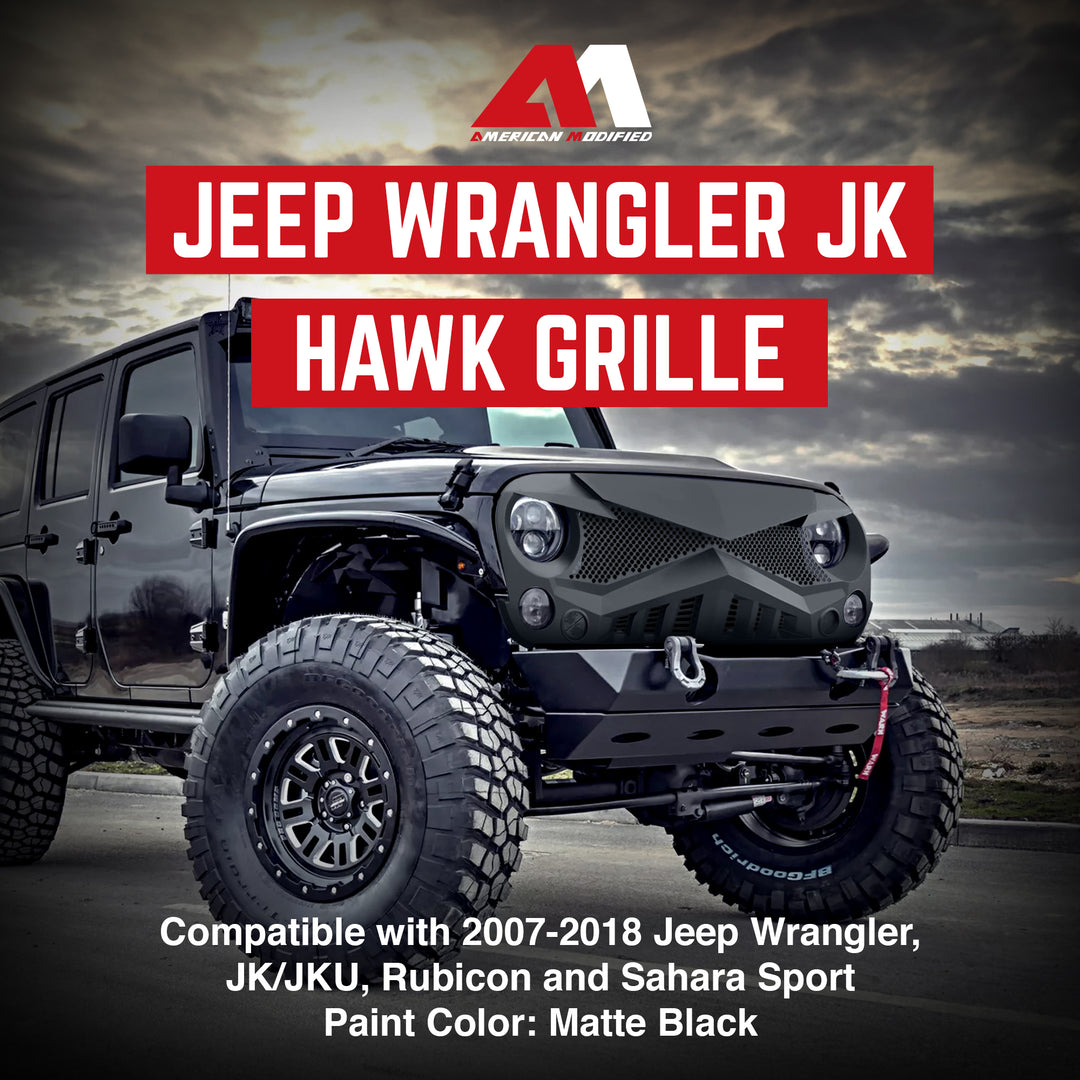 AMERICAN MODIFIED

JEEP WRANGLER JK
HAWK GRILLE

BFGoodrich

Compatible with 2007-2018 Jeep Wrangler, JK/JKU, Rubicon and Sahara Sport
Paint Color: Matte Black