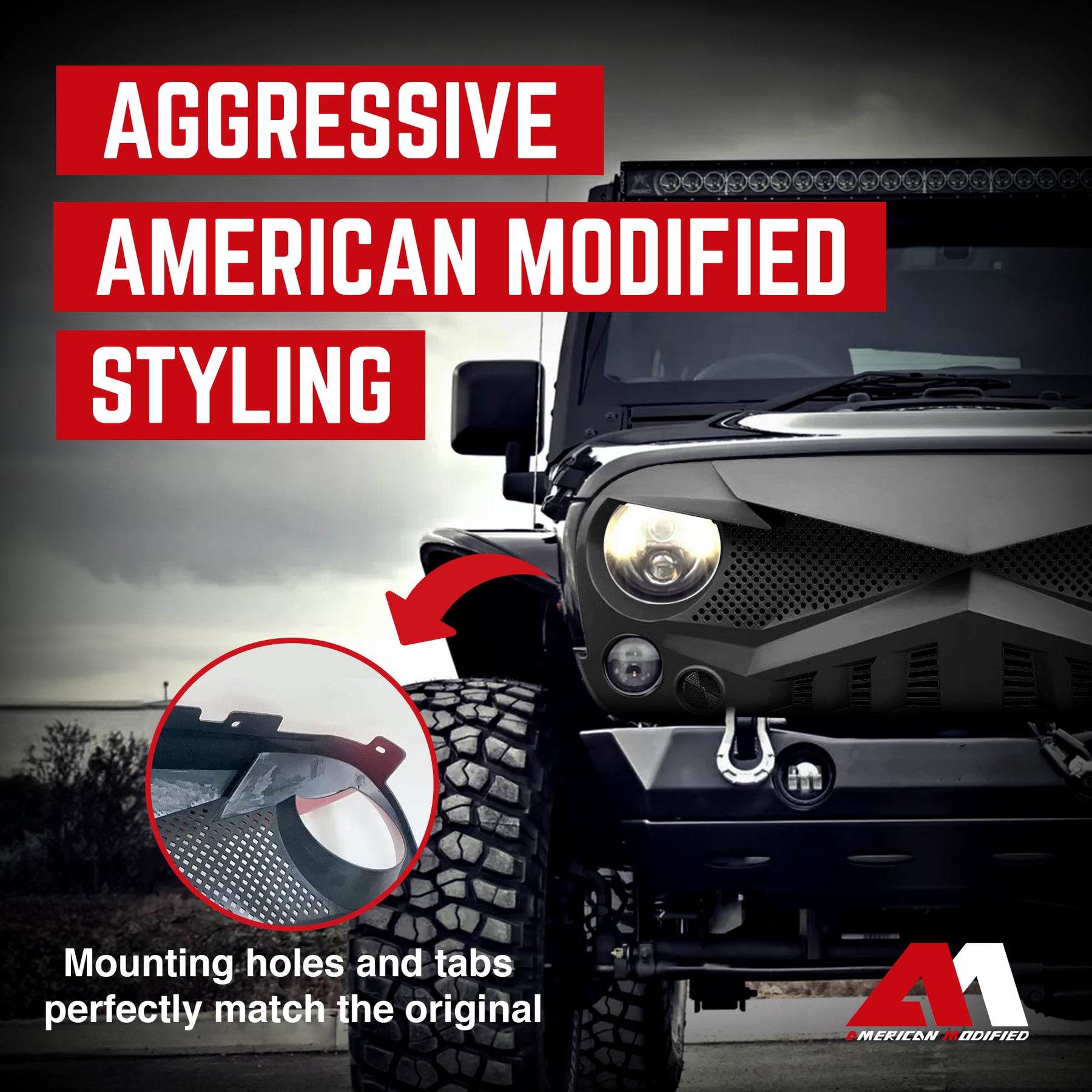 AGGRESSIVE
AMERICAN MODIFIED
STYLING

Mounting holes and tabs perfectly match the original

AMERICAN MODIFIED