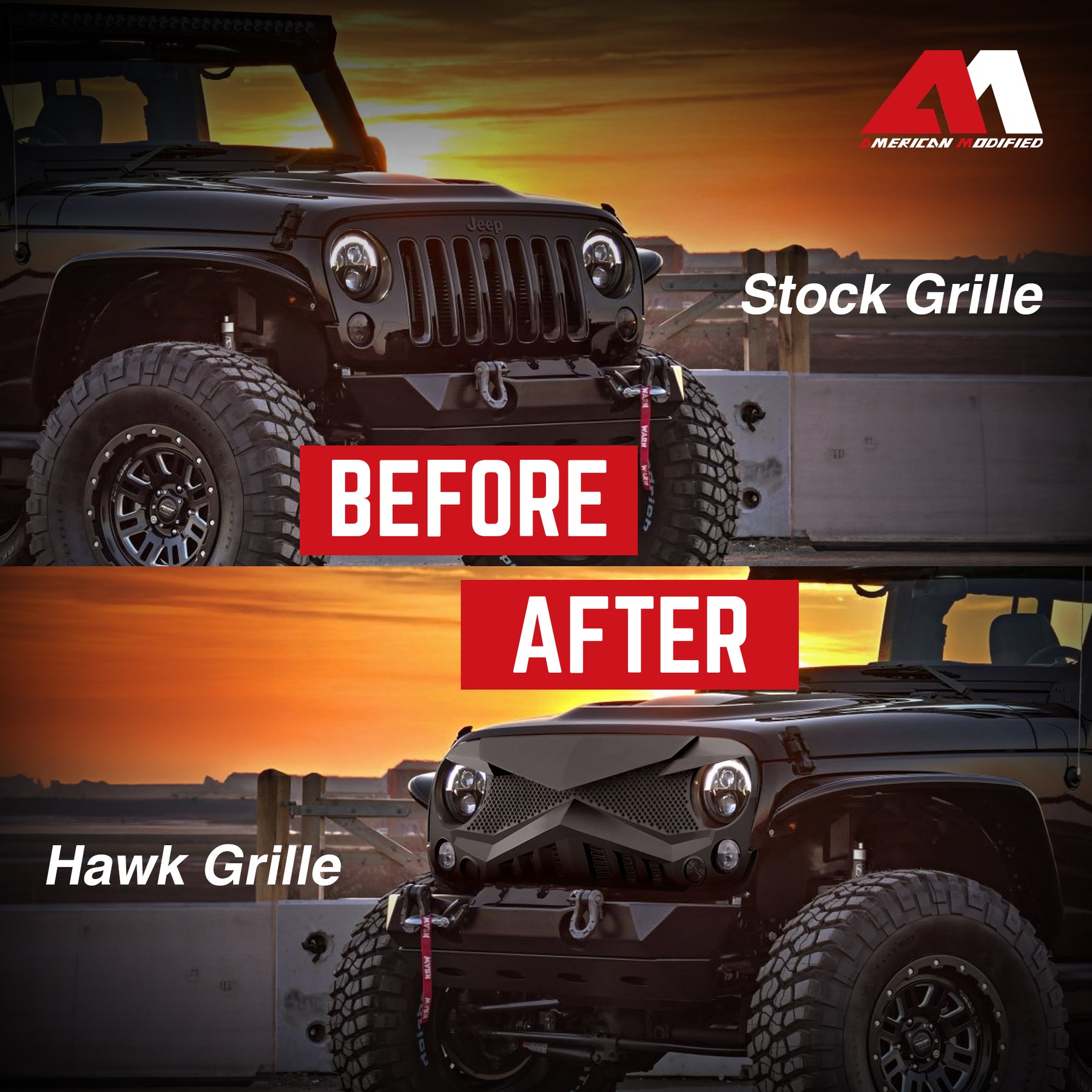 AMERICAN MODIFIED

Jeep

Stock Grille

WARN

BEFORE

AFTER

Hawk Grille

WARN