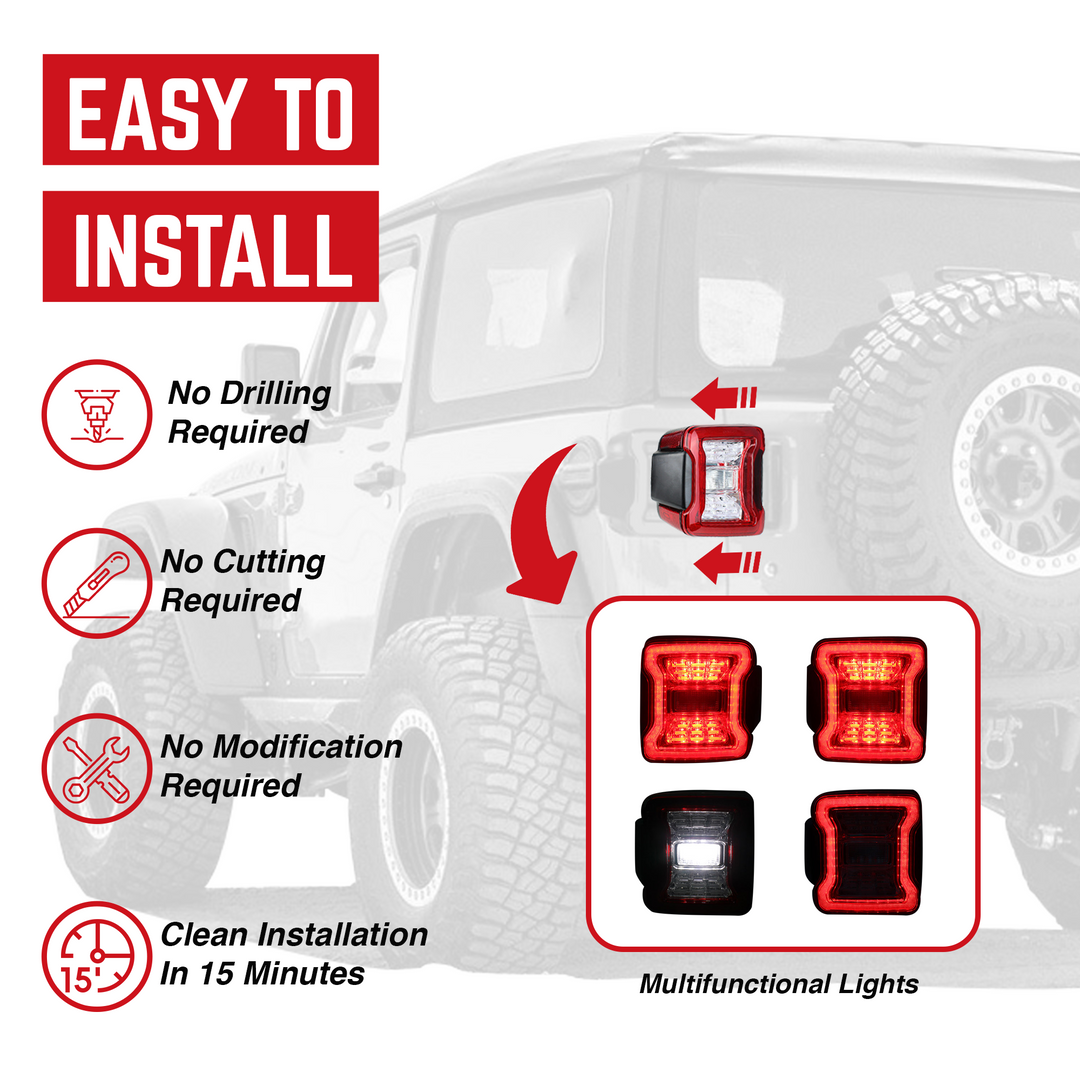 EASY TO

INSTALL

No Drilling Required

No Cutting Required

No Modification Required

15'

Clean Installation In 15 Minutes

Multifunctional Lights