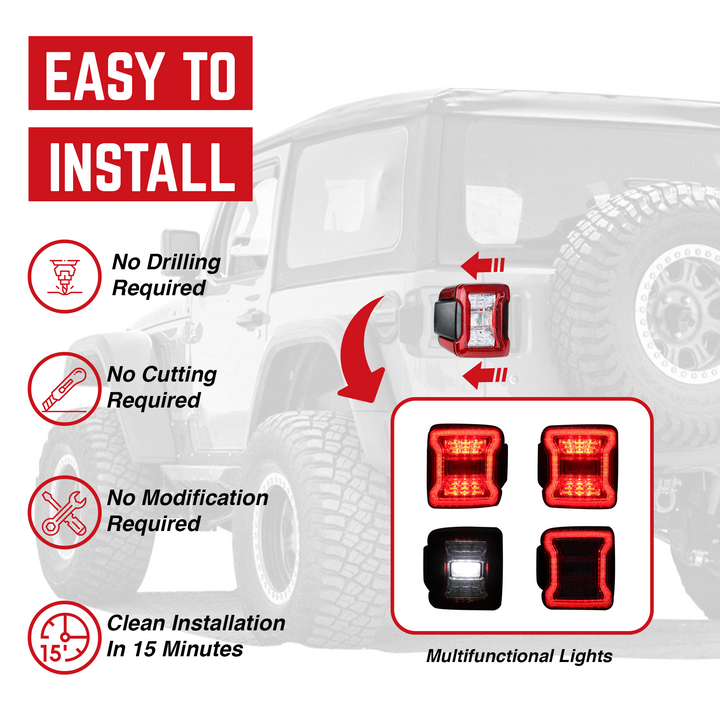 EASY TO
INSTALL

No Drilling Required

No Cutting Required

No Modification Required

15'
Clean Installation In 15 Minutes

Multifunctional Lights