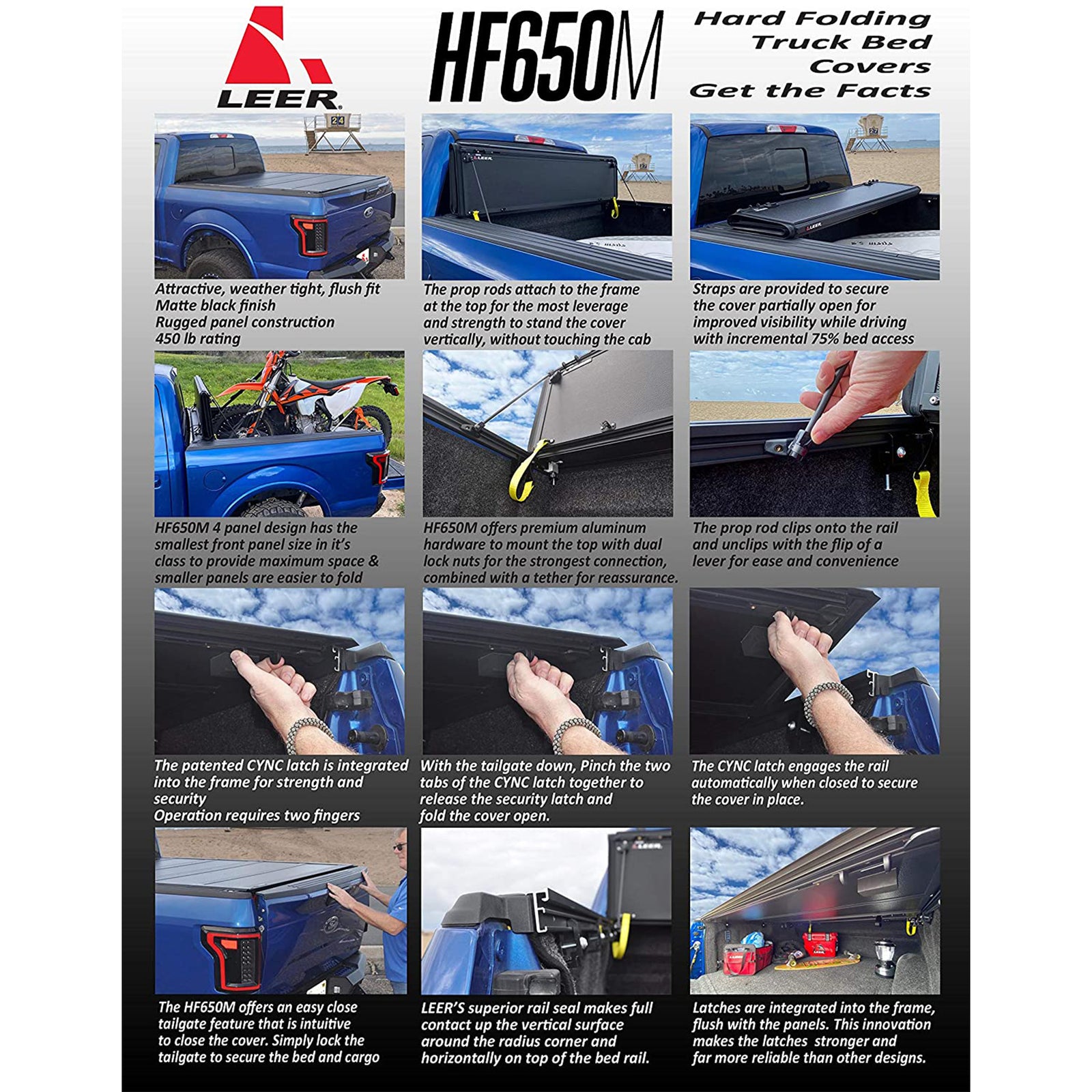 LEER

HF650M

Hard Folding Truck Bed Covers Get the Facts

Attractive, weather tight, flush fit
Matte black finish
Rugged panel construction
450 lb rating

The prop rods attach to the frame at the top for the most leverage and strength to stand the cover vertically, without touching the cab

Straps are provided to secure the cover partially open for improved visibility while driving with incremental 75% bed access

HF650M 4 panel design has the smallest front panel size in it's class to provide maximum space & smaller panels are easier to fold

HF650M offers premium aluminum hardware to mount the top with dual lock nuts for the strongest connection, combined with a tether for reassurance.

The prop rod clips onto the rail and unclips with the flip of a lever for ease and convenience

The patented CYNC latch is integrated into the frame for strength and security
Operation requires two fingers

With the tailgate down, Pinch the two tabs of the CYNC latch together to release the security latch and fold the cover open.

The CYNC latch engages the rail automatically when closed to secure the cover in place.

The HF650M offers an easy close tailgate feature that is intuitive to close the cover. Simply lock the tailgate to secure the bed and cargo

LEER'S superior rail seal makes full contact up the vertical surface around the radius corner and horizontally on top of the bed rail.

Latches are integrated into the frame, flush with the panels. This innovation makes the latches stronger and far more reliable than other designs.