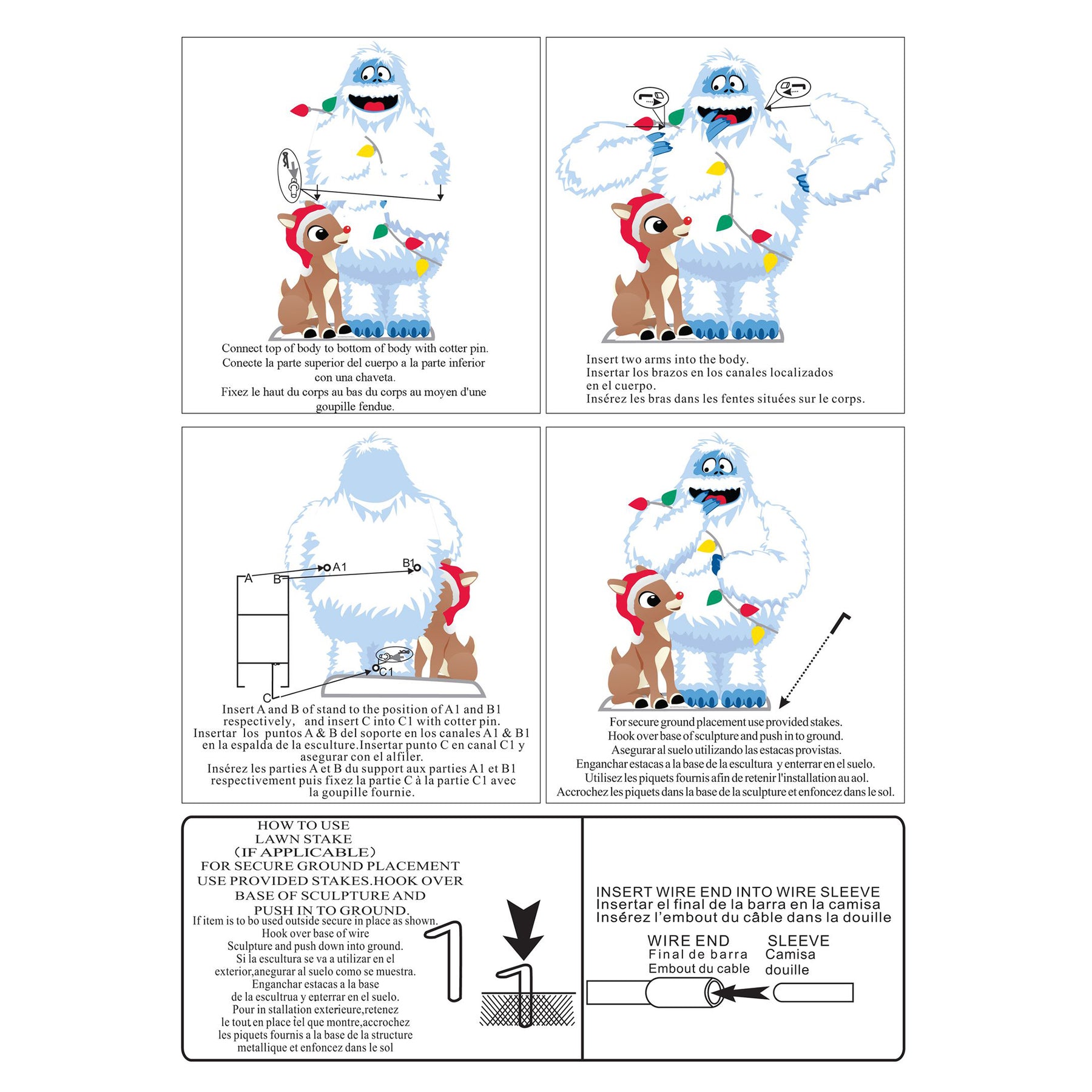 Connect top of body to bottom of body with cotter pin.
Conecte la parte superior del cuerpo a la parte inferior con una chaveta.
Fixez le haut du corps au bas du corps au moyen d'une goupille fendue.

Insert two arms into the body.
Insertar los brazos en los canales localizados en el cuerpo.
Insérez les bras dans les fentes situées sur le corps.

A
B
A1
B1
C1
C

Insert A and B of stand to the position of A1 and B1 respectively, and insert C into C1 with cotter pin.
Insertar los puntos A & B del soporte en los canales A1 & B1 en la espalda de la esculture.Insertar punto C en canal C1 y asegurar con el alfiler.
Insérez les parties A et B du support aux parties A1 et B1 respectivement puis fixez la partie C à la partie C1 avec la goupille fournie.

For secure ground placement use provided stakes.
Hook over base of sculpture and push in to ground.
Asegurar al suelo utilizando las estacas provistas.
Enganchar estacas a la base de la escultura y enterrar en el suelo.
Utilisez les piquets fournis afin de retenir l'installation au aol.
Accrochez les piquets dans la base de la sculpture et enfoncez dans le sol.

HOW TO USE
LAWN STAKE
(IF APPLICABLE)
FOR SECURE GROUND PLACEMENT USE PROVIDED STAKES.HOOK OVER BASE OF SCULPTURE AND PUSH IN TO GROUND.
If item is to bo used outside secure in place as shown.
Hook over base of wire
Sculpture and push down into ground.
Si la escultura se va a utilizar en el exterior,anegurar al suelo como se muestra.
Enganchar estacas a la base de la escultrua y enterrar en el suelo.
Pour in stallation exterieure,retenez le tout en place tel que montre,accrochez les piquets fournis a la base de la structure metallique et enfoncez dans le sol

INSERT WIRE END INTO WIRE SLEEVE
Insertar el final de la barra en la camisa
Insérez l'embout du câble dans la douille

WIRE END
Final de barra
Embout du cable

SLEEVE
Camisa
douille