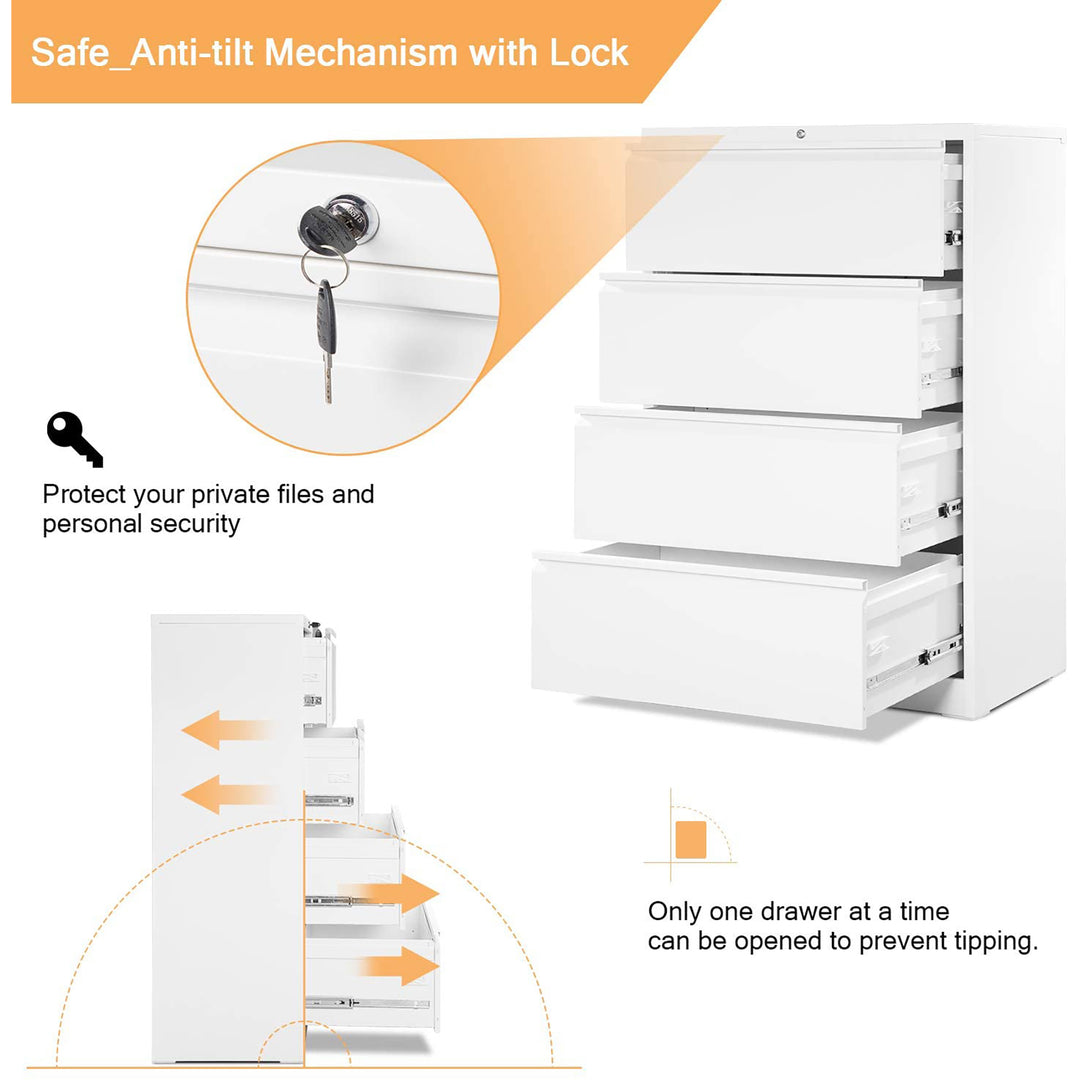 Safe_Anti-tilt Mechanism with Lock

Protect your private files and personal security

Only one drawer at a time can be opened to prevent tipping.