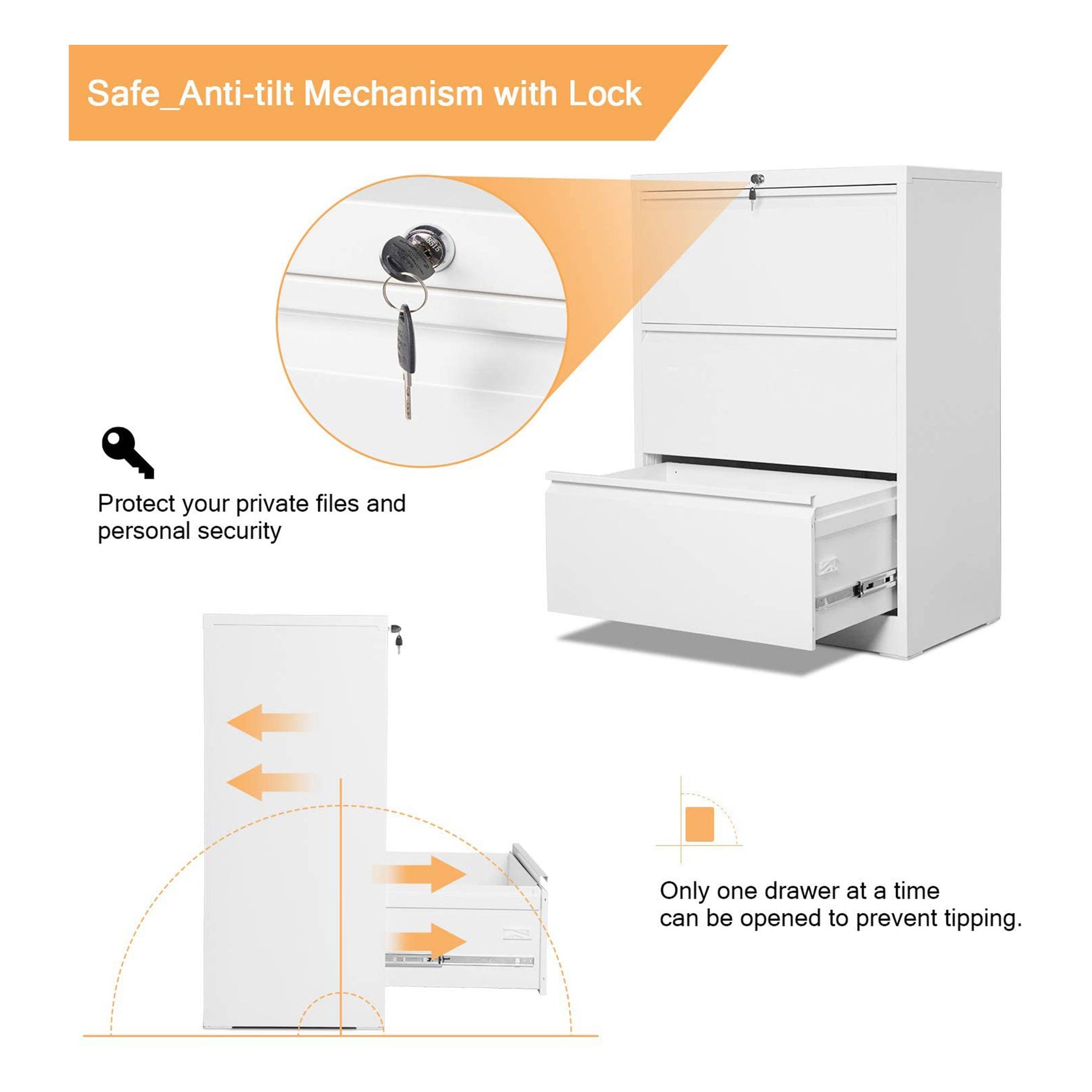 Safe_Anti-tilt Mechanism with Lock

Protect your private files and personal security

Only one drawer at a time can be opened to prevent tipping.