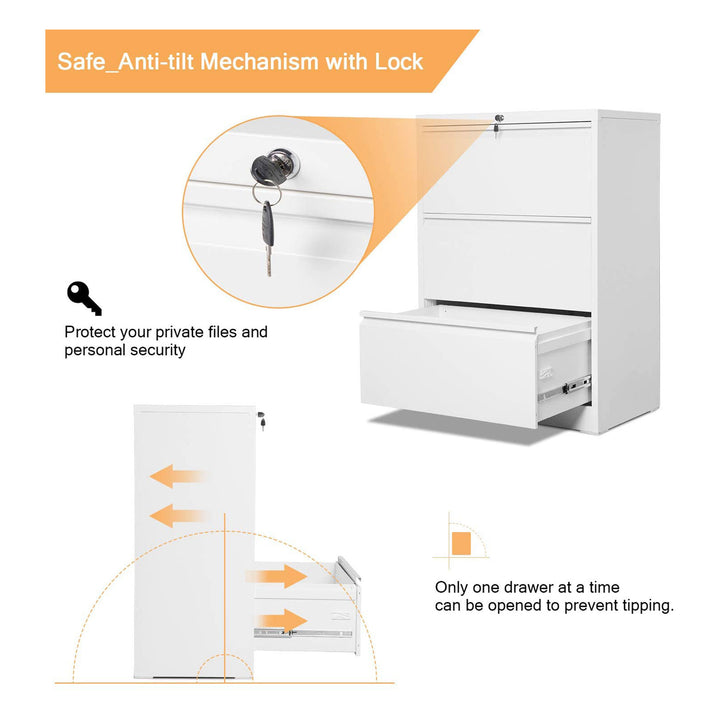 Safe_Anti-tilt Mechanism with Lock

Protect your private files and personal security

Only one drawer at a time can be opened to prevent tipping.