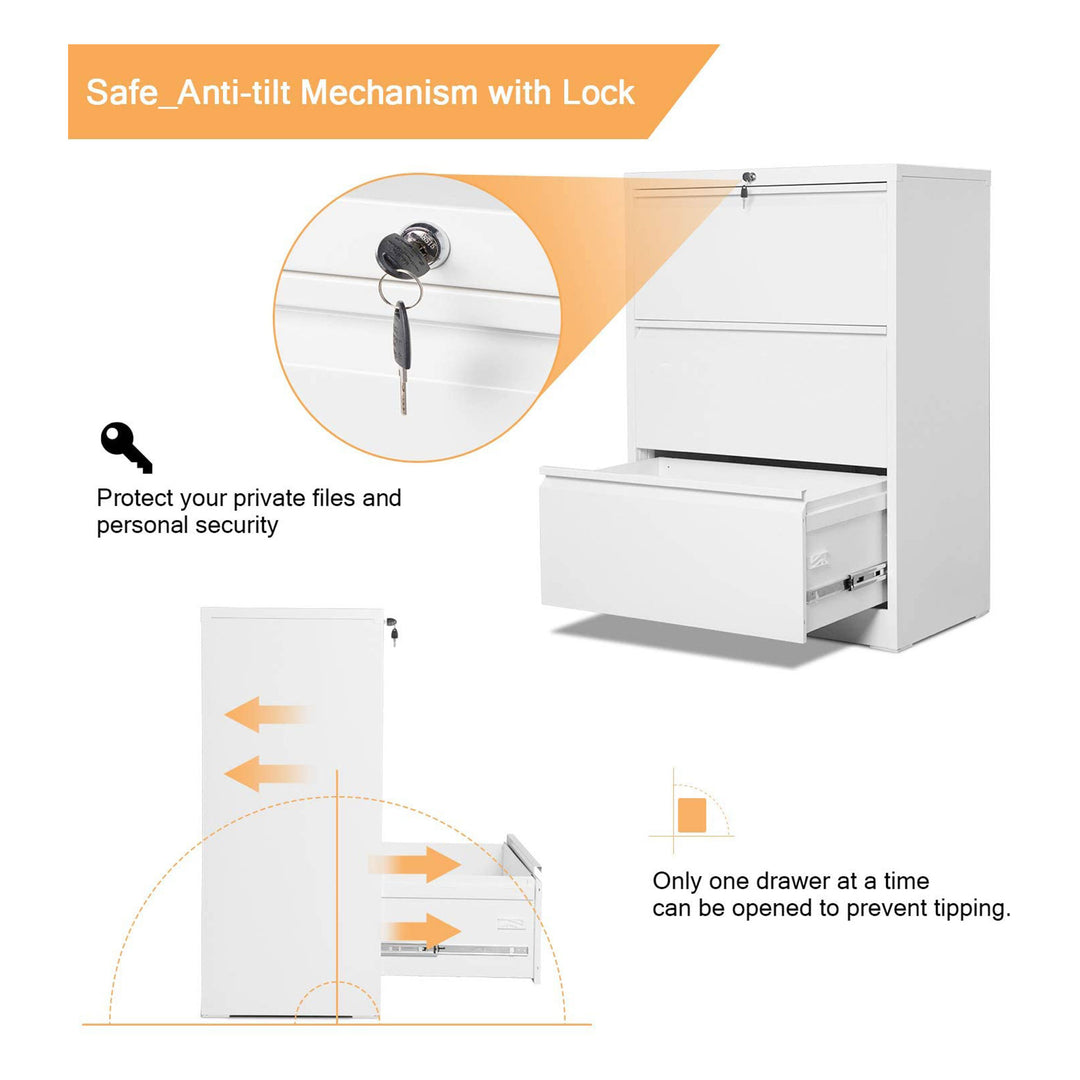 Safe_Anti-tilt Mechanism with Lock

Protect your private files and personal security

Only one drawer at a time can be opened to prevent tipping.