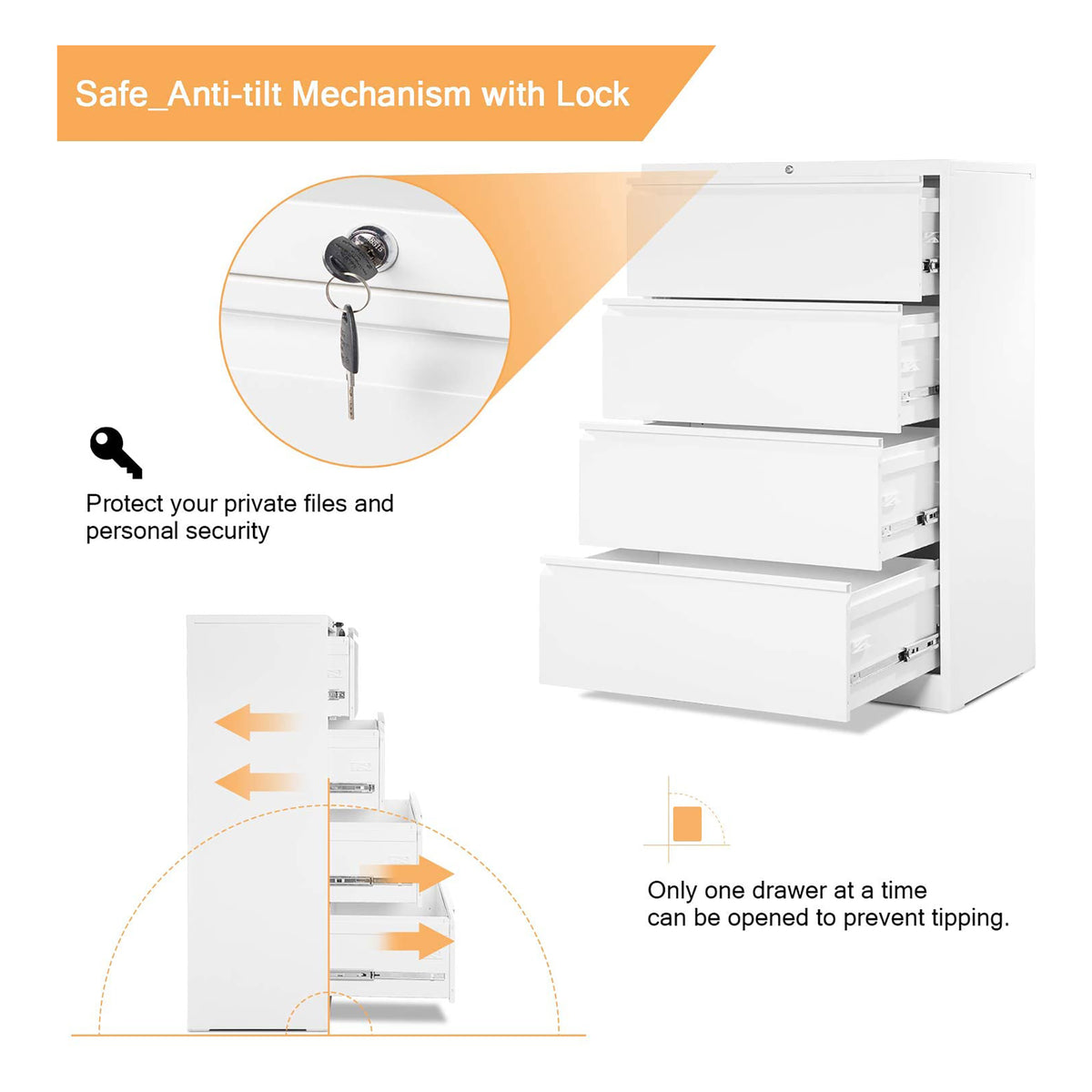 Safe_Anti-tilt Mechanism with Lock

Protect your private files and personal security

Only one drawer at a time can be opened to prevent tipping.