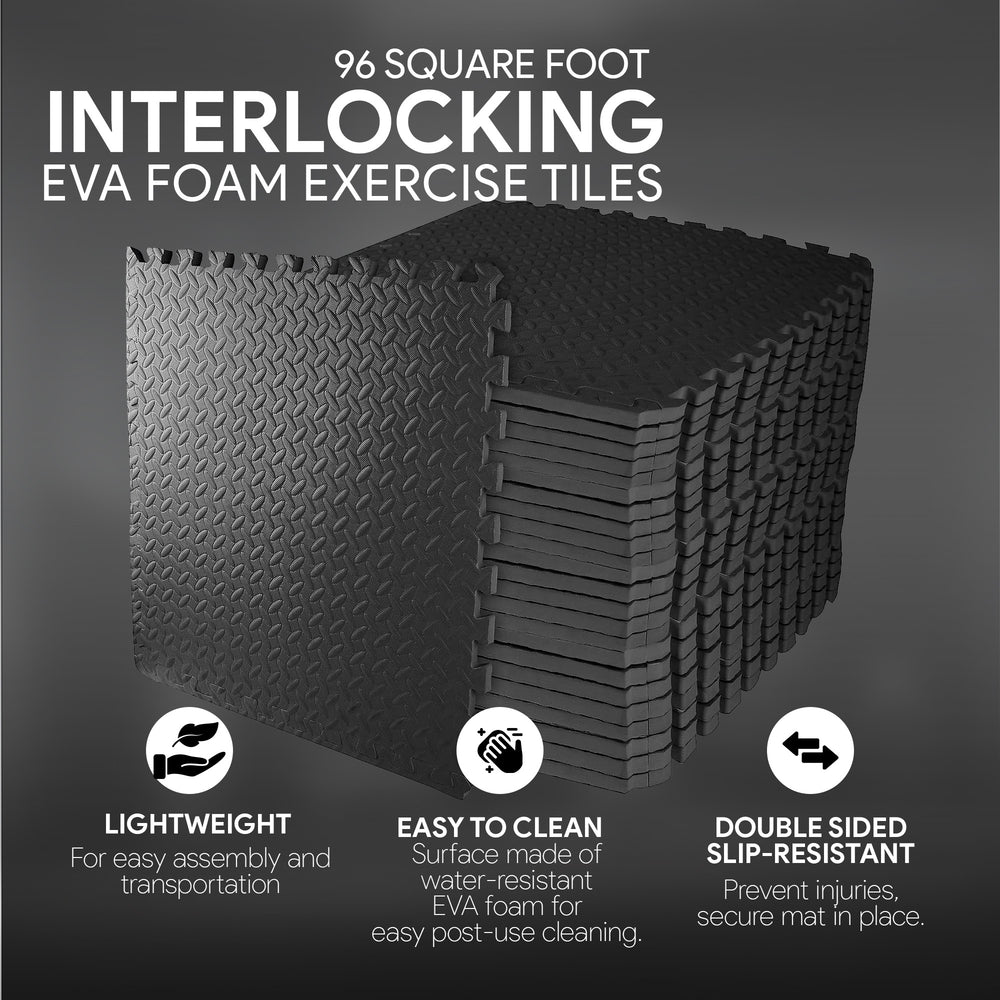 96 SQUARE FOOT
INTERLOCKING
EVA FOAM EXERCISE TILES

LIGHTWEIGHT
For easy assembly and transportation

EASY TO CLEAN
Surface made of water-resistant EVA foam for easy post-use cleaning.

DOUBLE SIDED
SLIP-RESISTANT
Prevent injuries, secure mat in place.