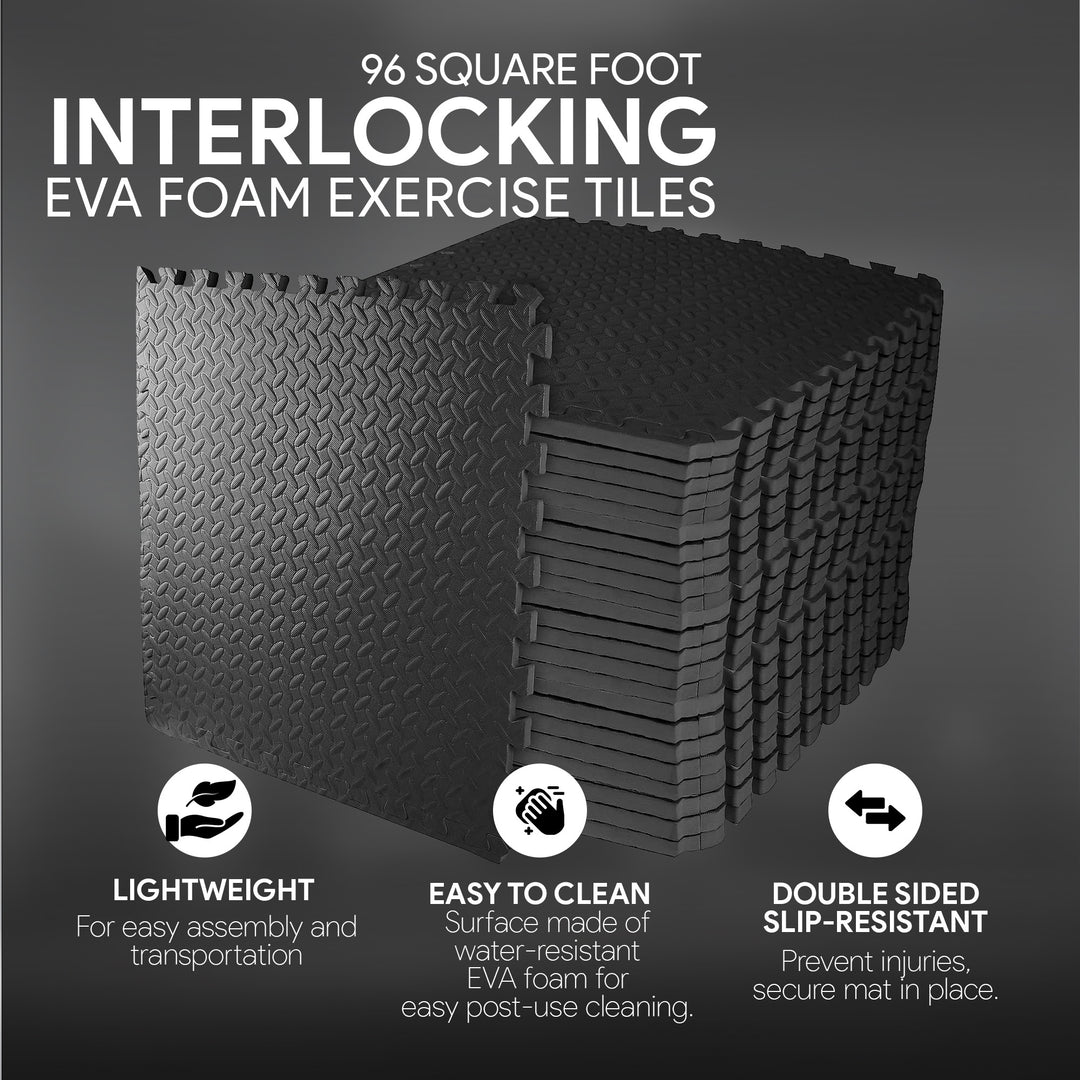 96 SQUARE FOOT
INTERLOCKING
EVA FOAM EXERCISE TILES

LIGHTWEIGHT
For easy assembly and transportation

EASY TO CLEAN
Surface made of water-resistant EVA foam for easy post-use cleaning.

DOUBLE SIDED
SLIP-RESISTANT
Prevent injuries, secure mat in place.