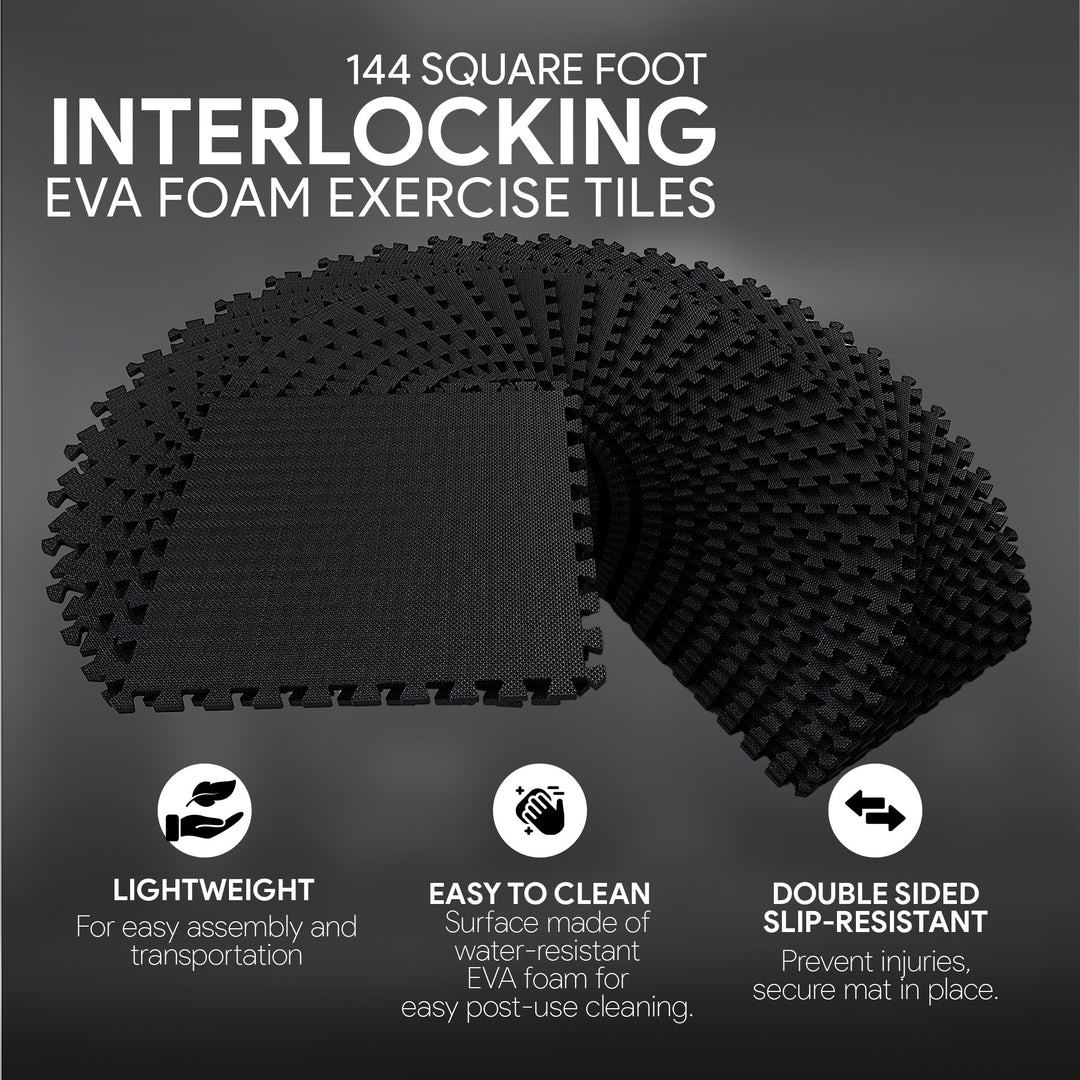 144 SQUARE FOOT
INTERLOCKING
EVA FOAM EXERCISE TILES

LIGHTWEIGHT
For easy assembly and transportation

EASY TO CLEAN
Surface made of water-resistant EVA foam for easy post-use cleaning.

DOUBLE SIDED
SLIP-RESISTANT
Prevent injuries, secure mat in place.