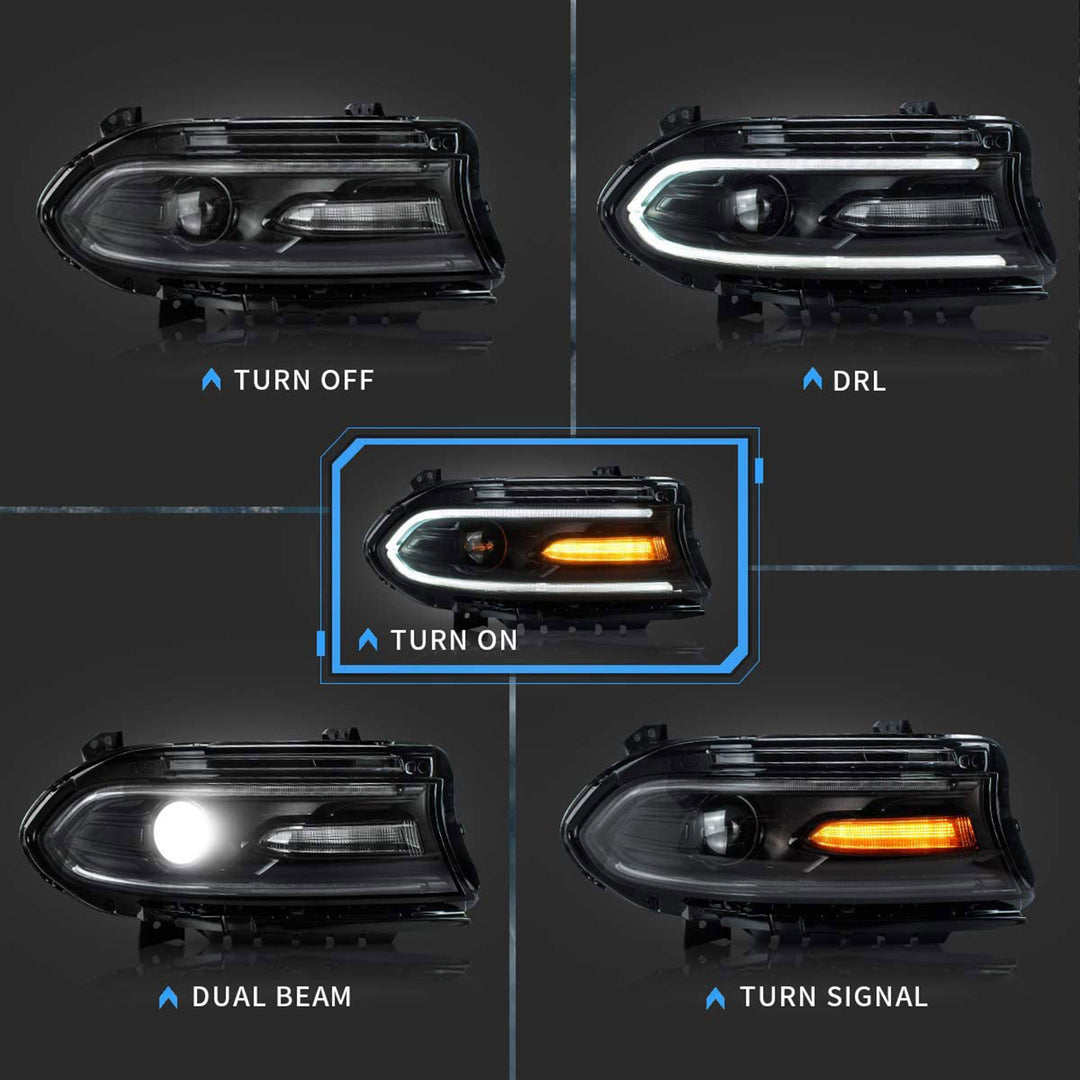 TURN OFF

DRL

TURN ON

DUAL BEAM

TURN SIGNAL