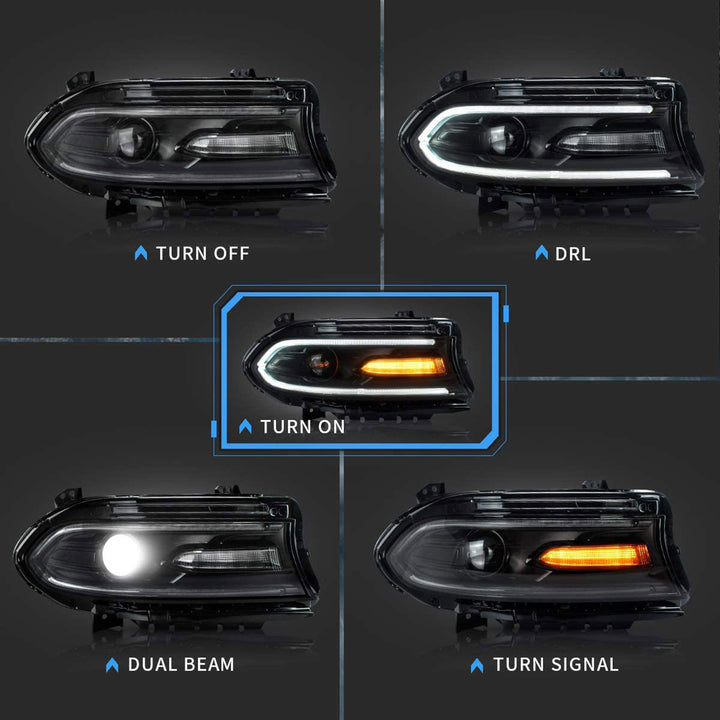 TURN OFF

DRL

TURN ON

DUAL BEAM

TURN SIGNAL