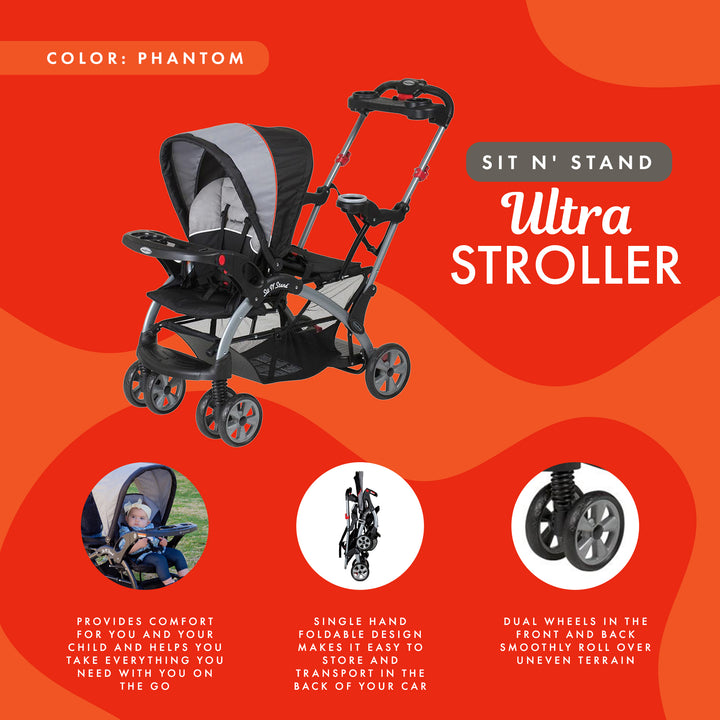 COLOR: PHANTOM

SIT N' STAND

Ultra STROLLER

Sit N' Stand

PROVIDES COMFORT FOR YOU AND YOUR CHILD AND HELPS YOU TAKE EVERYTHING YOU NEED WITH YOU ON THE GO

SINGLE HAND FOLDABLE DESIGN MAKES IT EASY TO STORE AND TRANSPORT IN THE BACK OF YOUR CAR

DUAL WHEELS IN THE FRONT AND BACK SMOOTHLY ROLL OVER UNEVEN TERRAIN