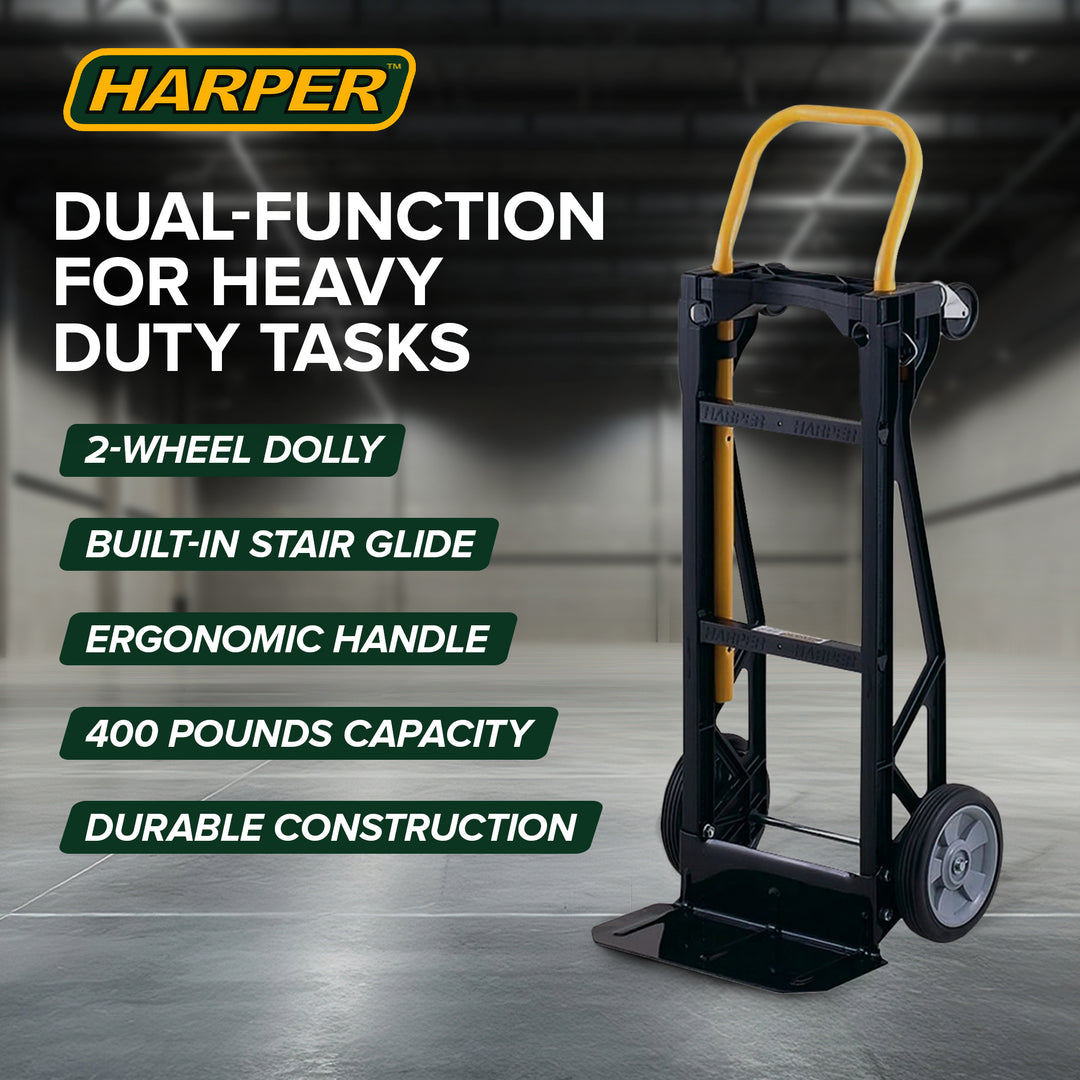 HARPER™

DUAL-FUNCTION FOR HEAVY DUTY TASKS

2-WHEEL DOLLY

BUILT-IN STAIR GLIDE

ERGONOMIC HANDLE

400 POUNDS CAPACITY

DURABLE CONSTRUCTION

HARPER HARPER

HARPER HARPER