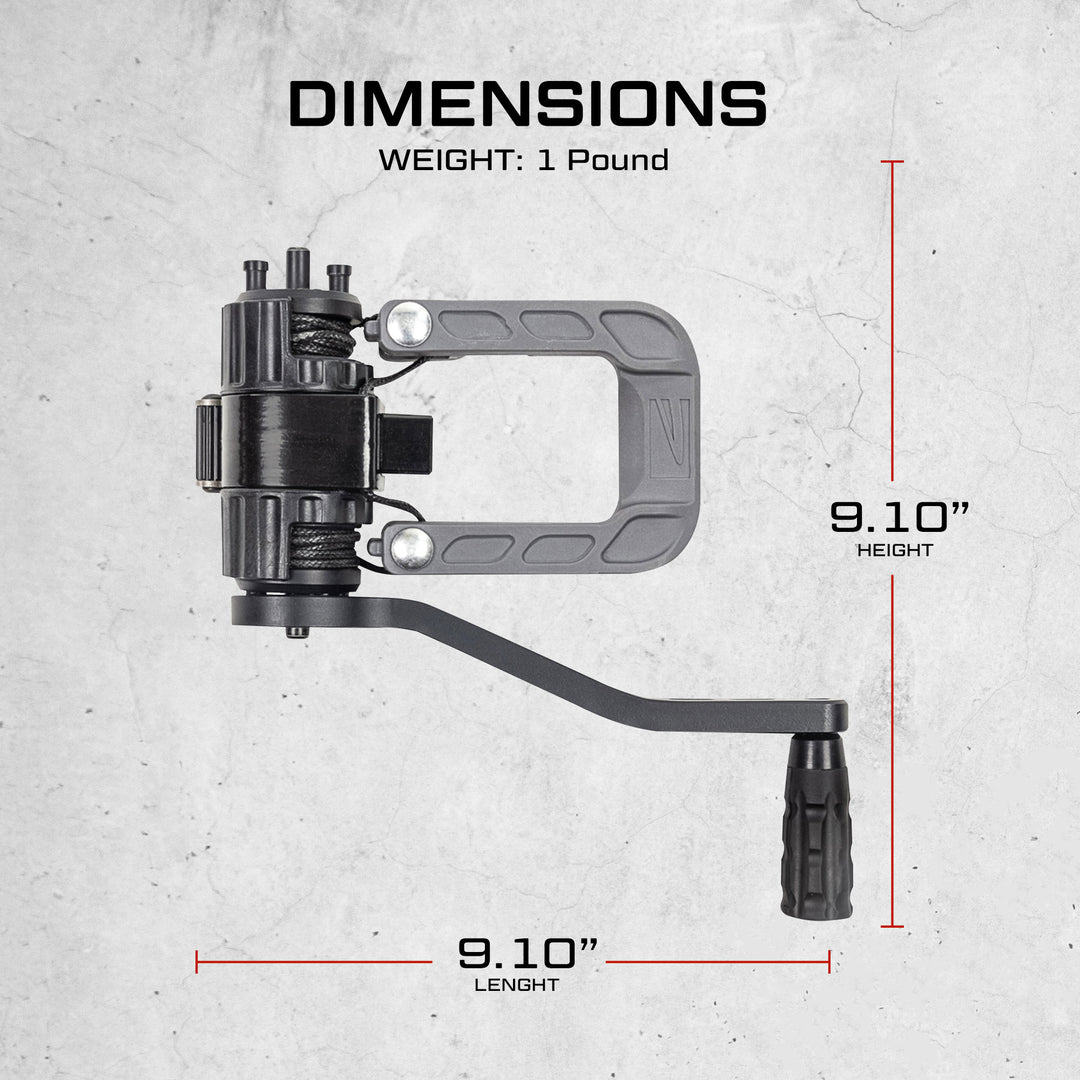 DIMENSIONS
WEIGHT: 1 Pound

9.10”
HEIGHT

9.10”
LENGHT