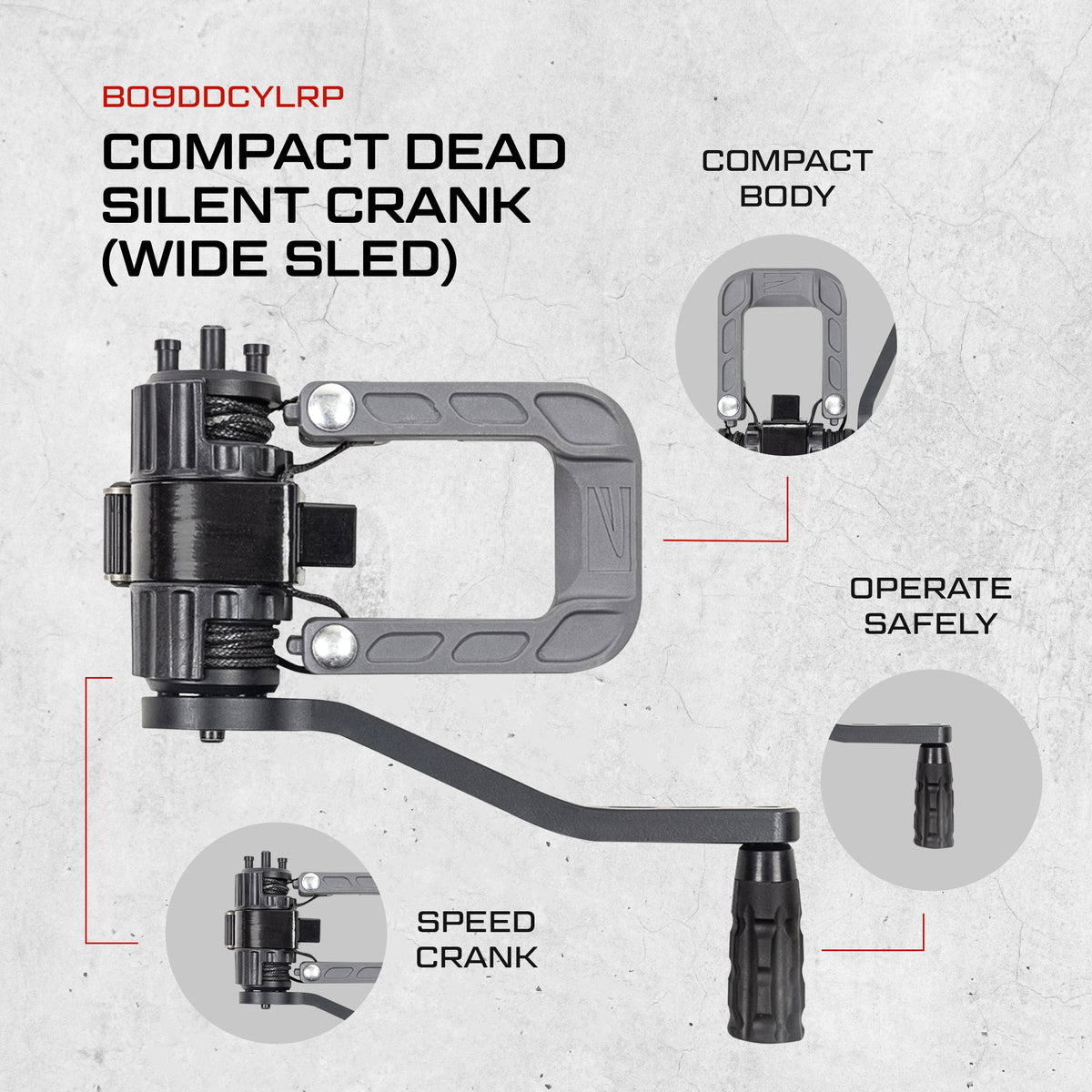 B09DDCYLRP

COMPACT DEAD SILENT CRANK (WIDE SLED)

COMPACT
BODY

OPERATE
SAFELY

SPEED
CRANK