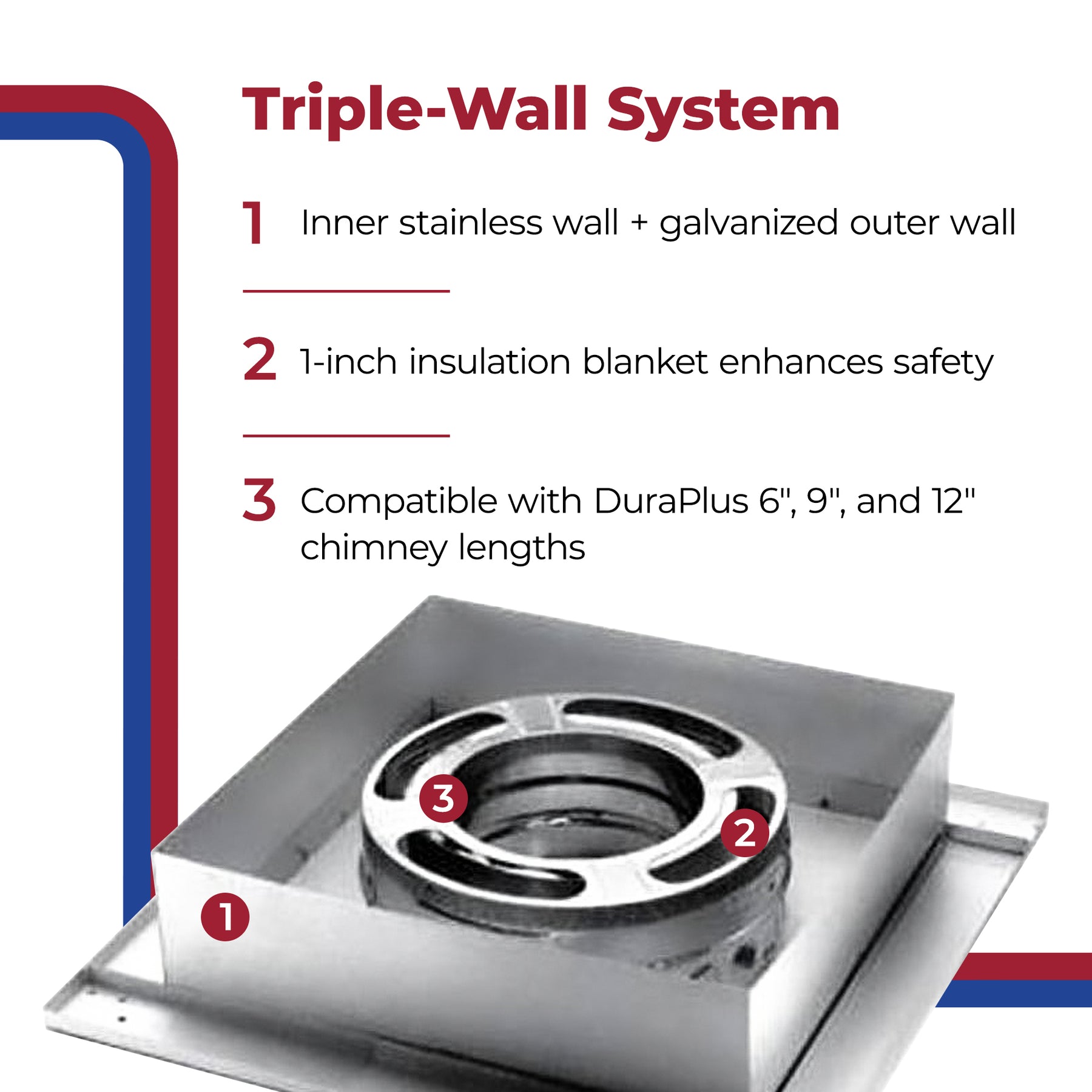 Triple-Wall System

1 Inner stainless wall + galvanized outer wall

2 1-inch insulation blanket enhances safety

3 Compatible with DuraPlus 6", 9", and 12" chimney lengths

3

2

1