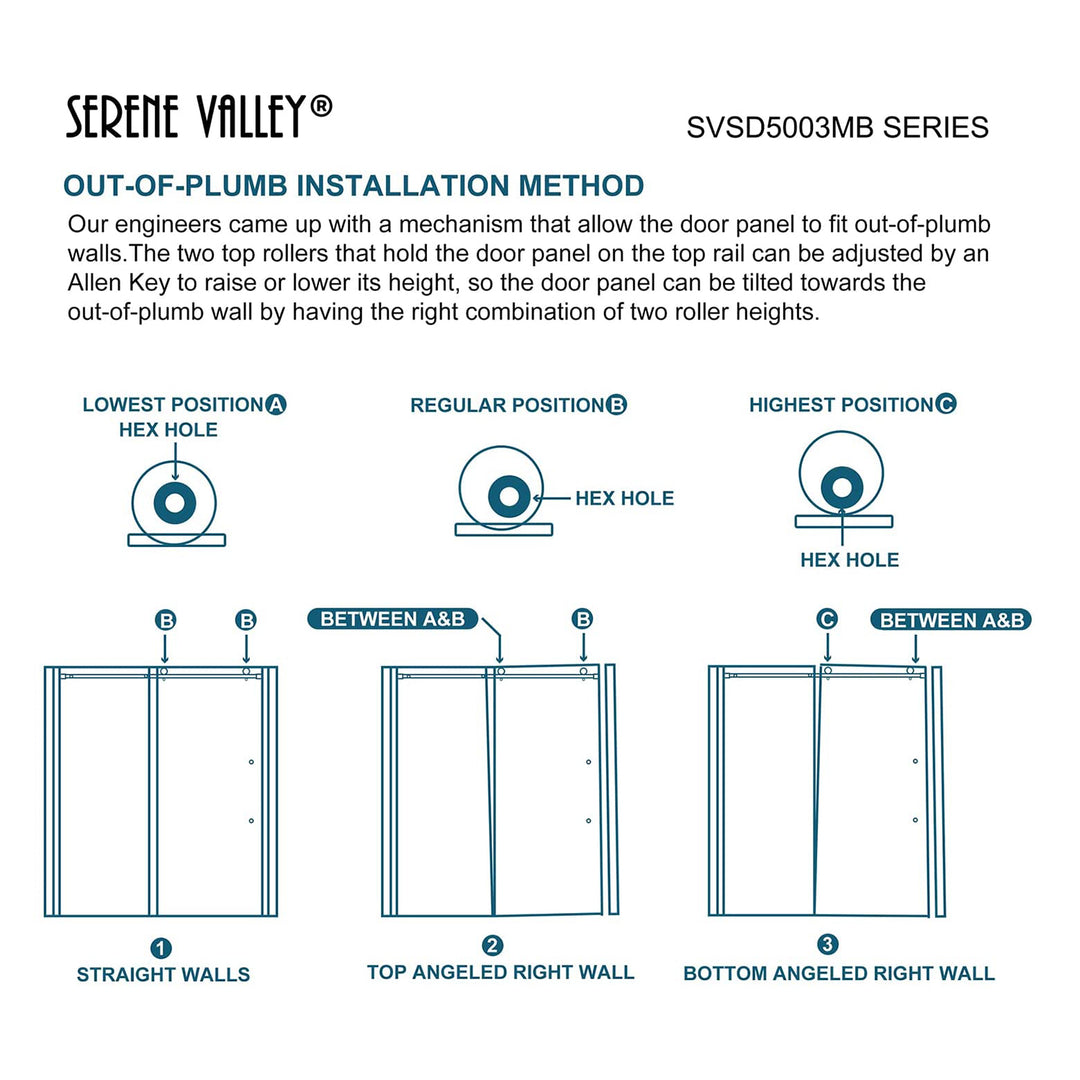 SERENE VALLEY®

SVSD5003MB SERIES

OUT-OF-PLUMB INSTALLATION METHOD

Our engineers came up with a mechanism that allow the door panel to fit out-of-plumb walls.The two top rollers that hold the door panel on the top rail can be adjusted by an Allen Key to raise or lower its height, so the door panel can be tilted towards the out-of-plumb wall by having the right combination of two roller heights.

LOWEST POSITION A
HEX HOLE

REGULAR POSITION B
HEX HOLE

HIGHEST POSITION C
HEX HOLE

B B

BETWEEN A&B B

C BETWEEN A&B

1
STRAIGHT WALLS

2
TOP ANGELED RIGHT WALL

3
BOTTOM ANGELED RIGHT WALL